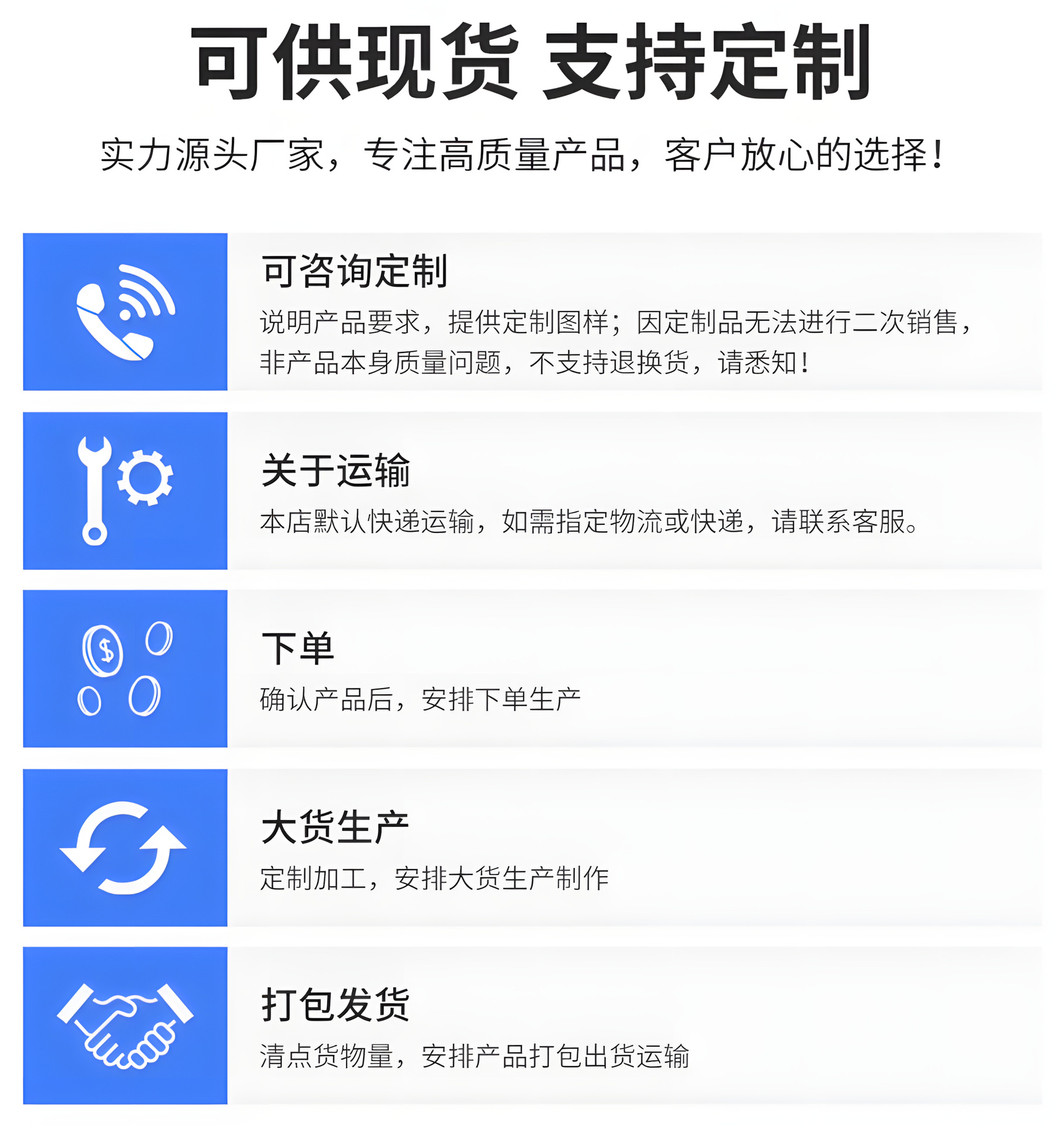 可供现货 支持定制

实力源头厂家，专注高质量产品，客户放心的选择！

可咨询定制

说明产品要求，提供定制图样；因定制品无法进行二次销售，非产品本身质量问题，不支持退换货，请悉知！

关于运输

本店默认快递运输，如需指定物流或快递，请联系客服。

下单

确认产品后，安排下单生产

大货生产

定制加工，安排大货生产制作

打包发货

清点货物量，安排产品打包出货运输