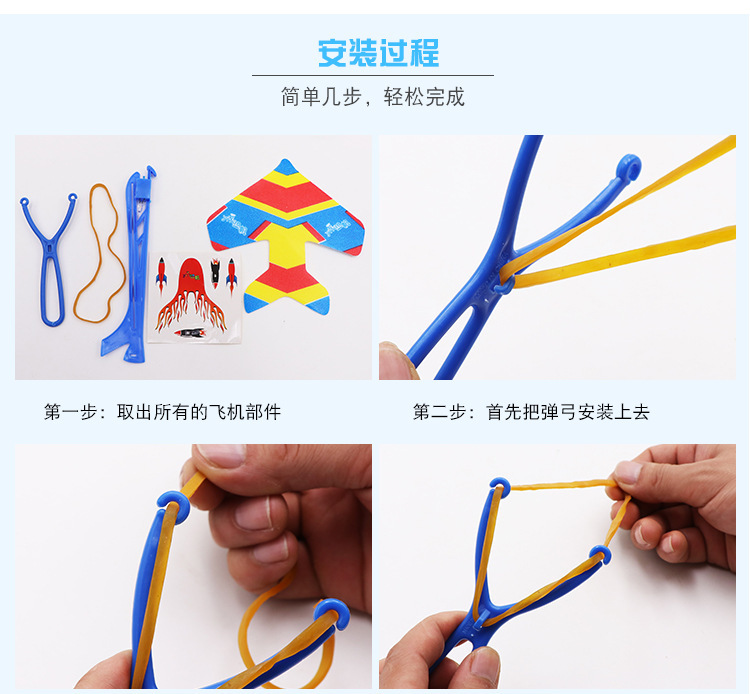 安装过程

简单几步，轻松完成

第一步：取出所有的飞机部件

第二步：首先把弹弓安装上去