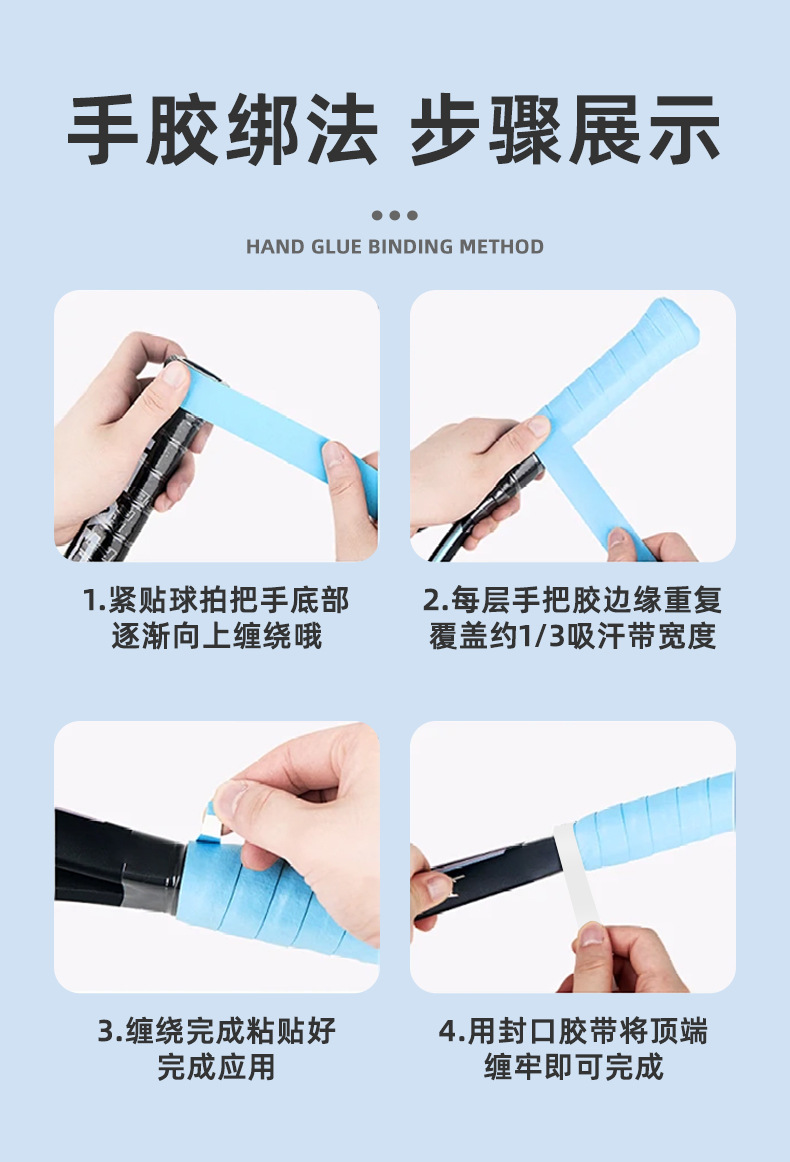 手胶绑法 步骤展示

HAND GLUE BINDING METHOD

1.紧贴球拍把手底部逐渐向上缠绕哦

2.每层手把胶边缘重复覆盖约1/3吸汗带宽度

3.缠绕完成粘贴好完成应用

4.用封口胶带将顶端缠牢即可完成