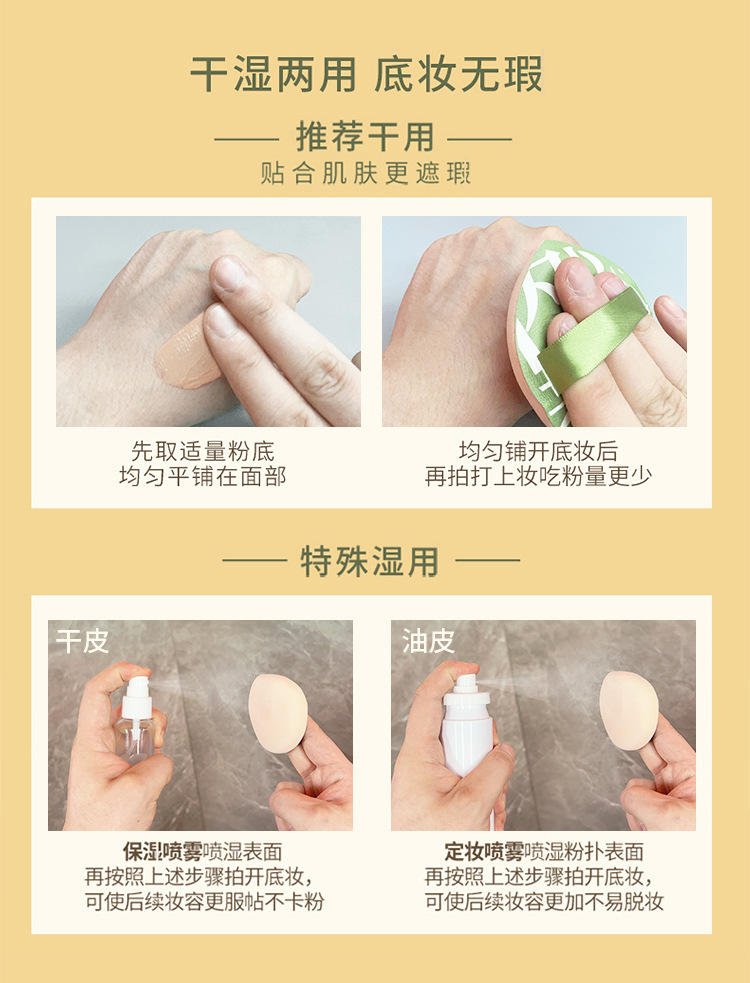 干湿两用 底妆无瑕

—— 推荐干用 ——
贴合肌肤更遮瑕

先取适量粉底
均匀平铺在面部

均匀铺开底妆后
再拍打上妆吃粉量更少

—— 特殊湿用 ——

干皮

保湿喷雾喷湿表面
再按照上述步骤拍开底妆，
可使后续妆容更服帖不卡粉

油皮

定妆喷雾喷湿粉扑表面
再按照上述步骤拍开底妆，
可使后续妆容更加不易脱妆