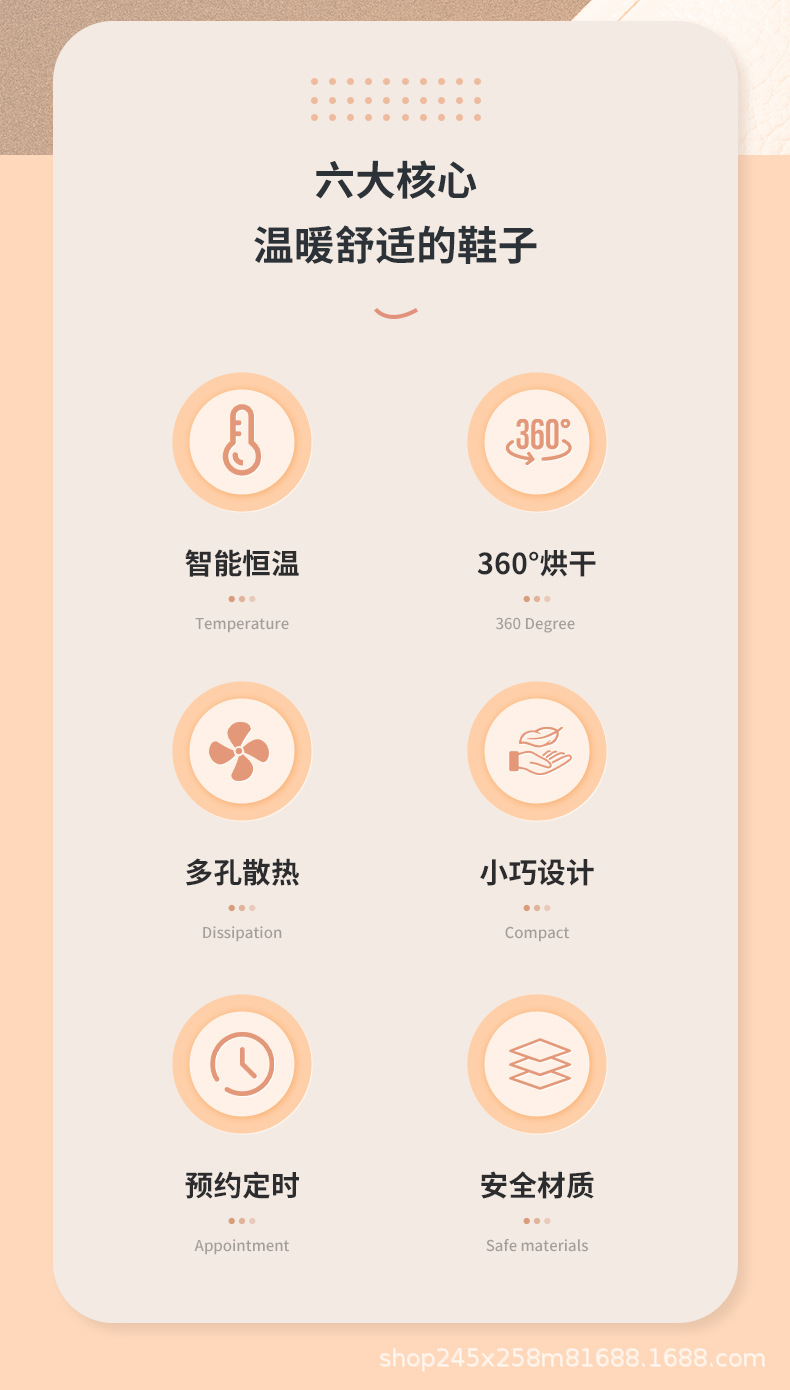 六大核心
温暖舒适的鞋子

360°

智能恒温
Temperature

360°烘干
360 Degree

多孔散热
Dissipation

小巧设计
Compact

预约定时
Appointment

安全材质
Safe materials

shop245x258m81688.1688.com