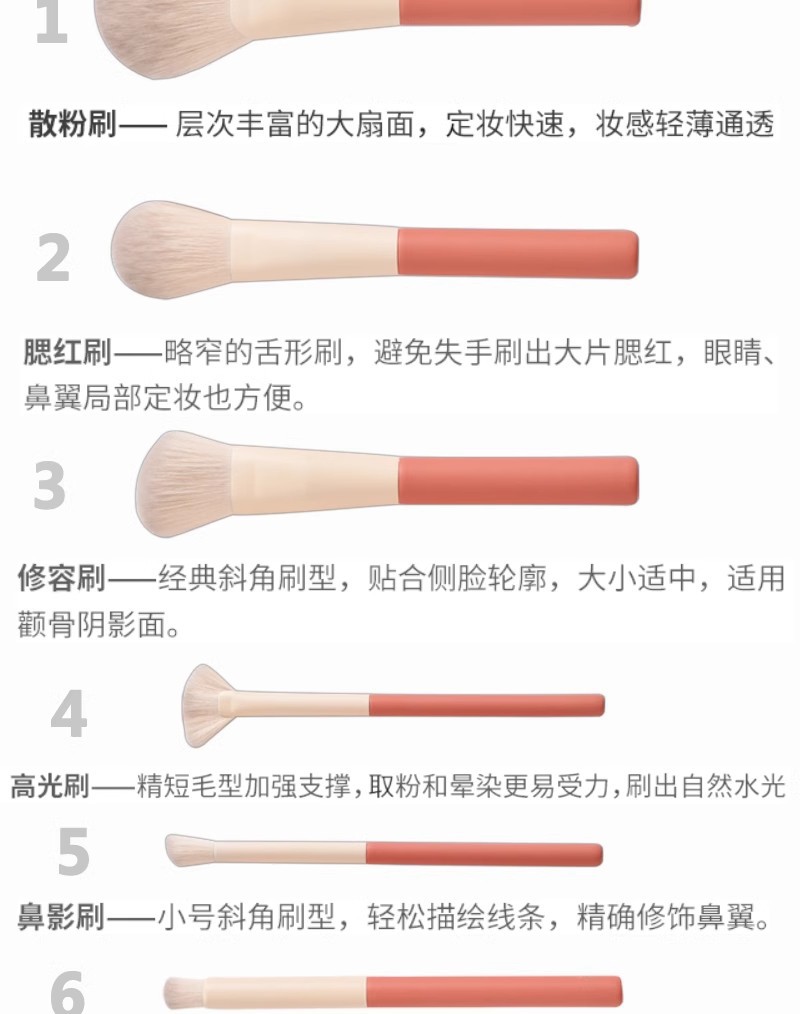 1

散粉刷—— 层次丰富的大扇面，定妆快速，妆感轻薄通透

2

腮红刷——略窄的舌形刷，避免失手刷出大片腮红，眼睛、鼻翼局部定妆也方便。

3

修容刷——经典斜角刷型，贴合侧脸轮廓，大小适中，适用颧骨阴影面。

4

高光刷——精短毛型加强支撑，取粉和晕染更易受力，刷出自然水光

5

鼻影刷——小号斜角刷型，轻松描绘线条，精确修饰鼻翼。

6