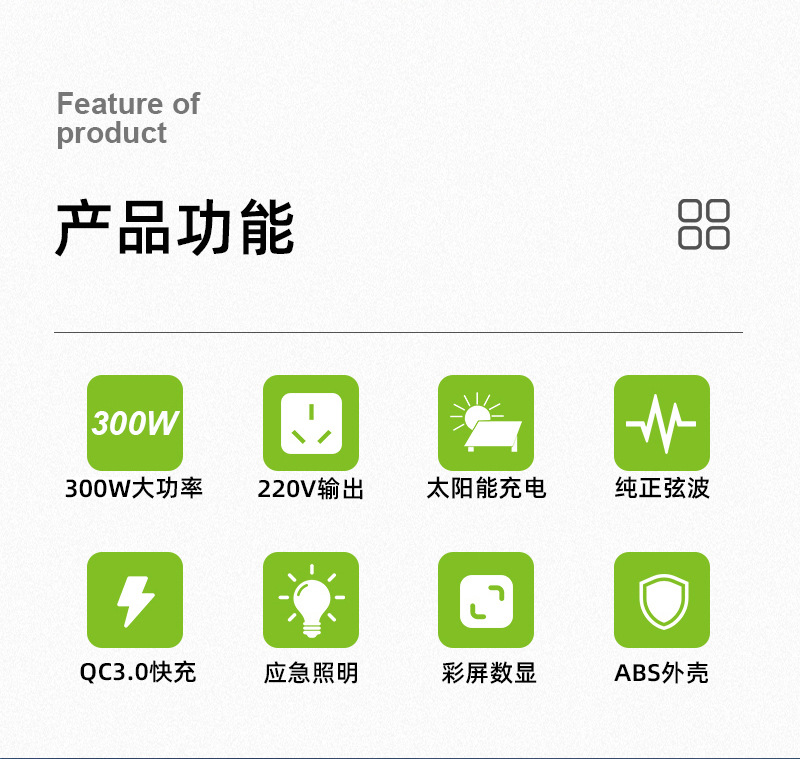 Feature of product

产品功能

300W

300W大功率

220V输出

太阳能充电

纯正弦波

QC3.0快充

应急照明

彩屏数显

ABS外壳