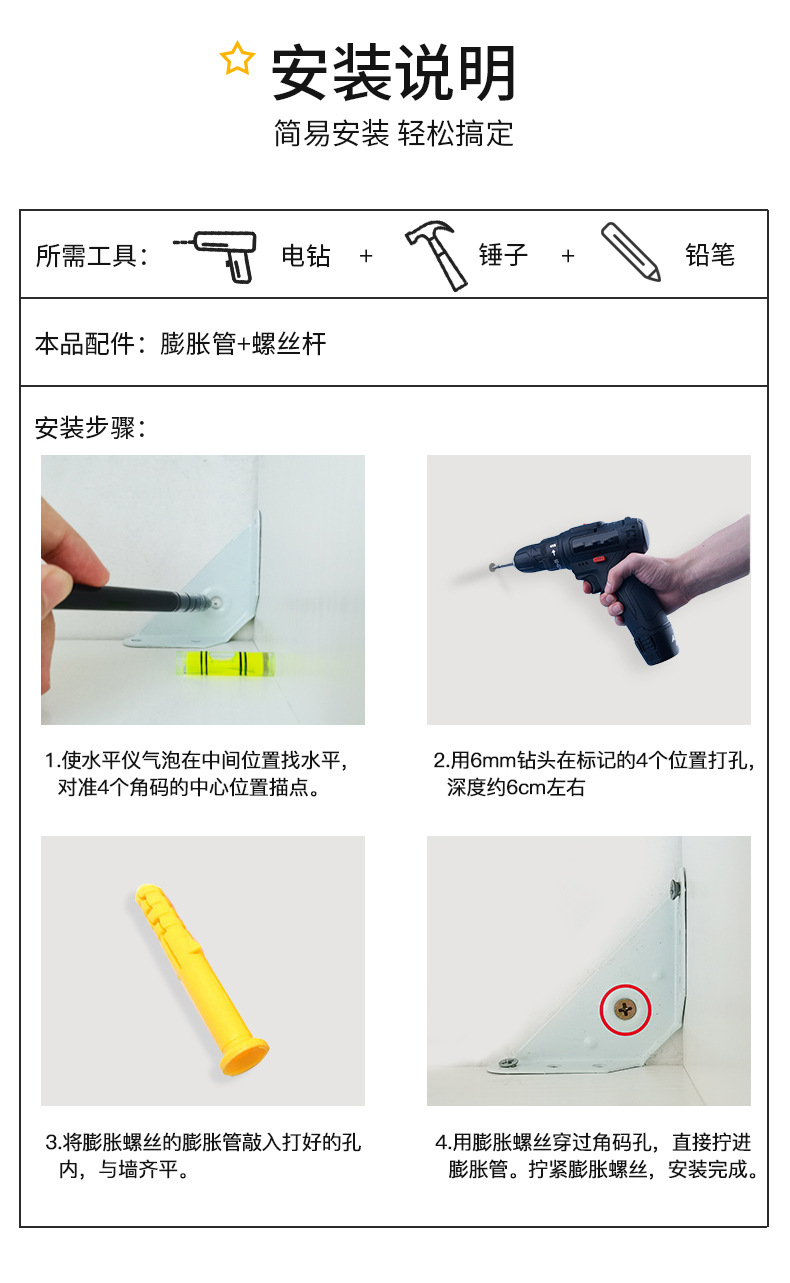 安装说明
简易安装 轻松搞定

所需工具： 电钻 + 锤子 + 铅笔

本品配件：膨胀管+螺丝杆

安装步骤：

1.使水平仪气泡在中间位置找水平，对准4个角码的中心位置描点。

2.用6mm钻头在标记的4个位置打孔，深度约6cm左右

3.将膨胀螺丝的膨胀管敲入打好的孔内，与墙齐平。

4.用膨胀螺丝穿过角码孔，直接拧进膨胀管。拧紧膨胀螺丝，安装完成。