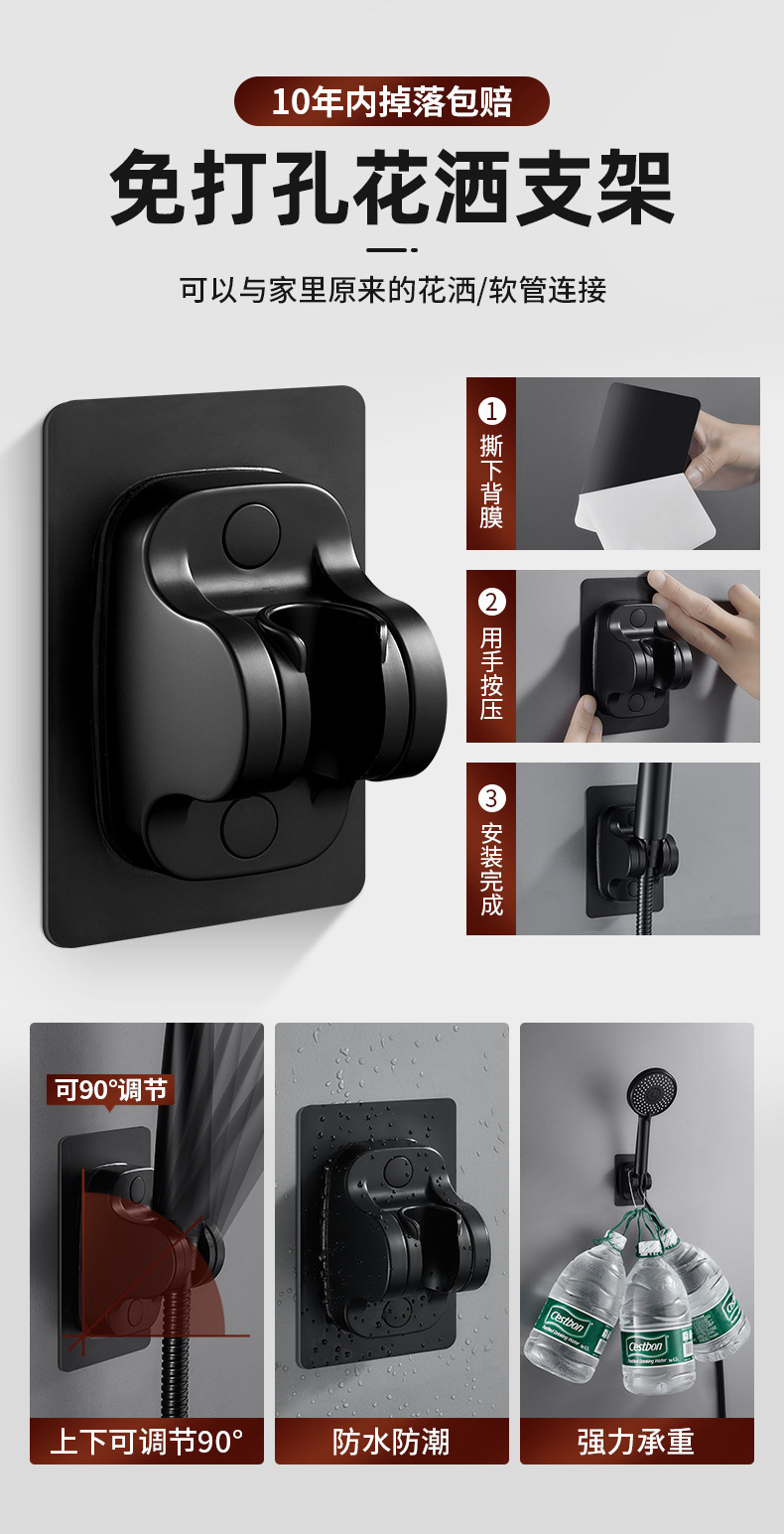 10年内掉落包赔

免打孔花洒支架

可以与家里原来的花洒/软管连接

1
撕下背膜

2
用手按压

3
安装完成

可90°调节

上下可调节90°

防水防潮

Cestbon

Cestbon

强力承重