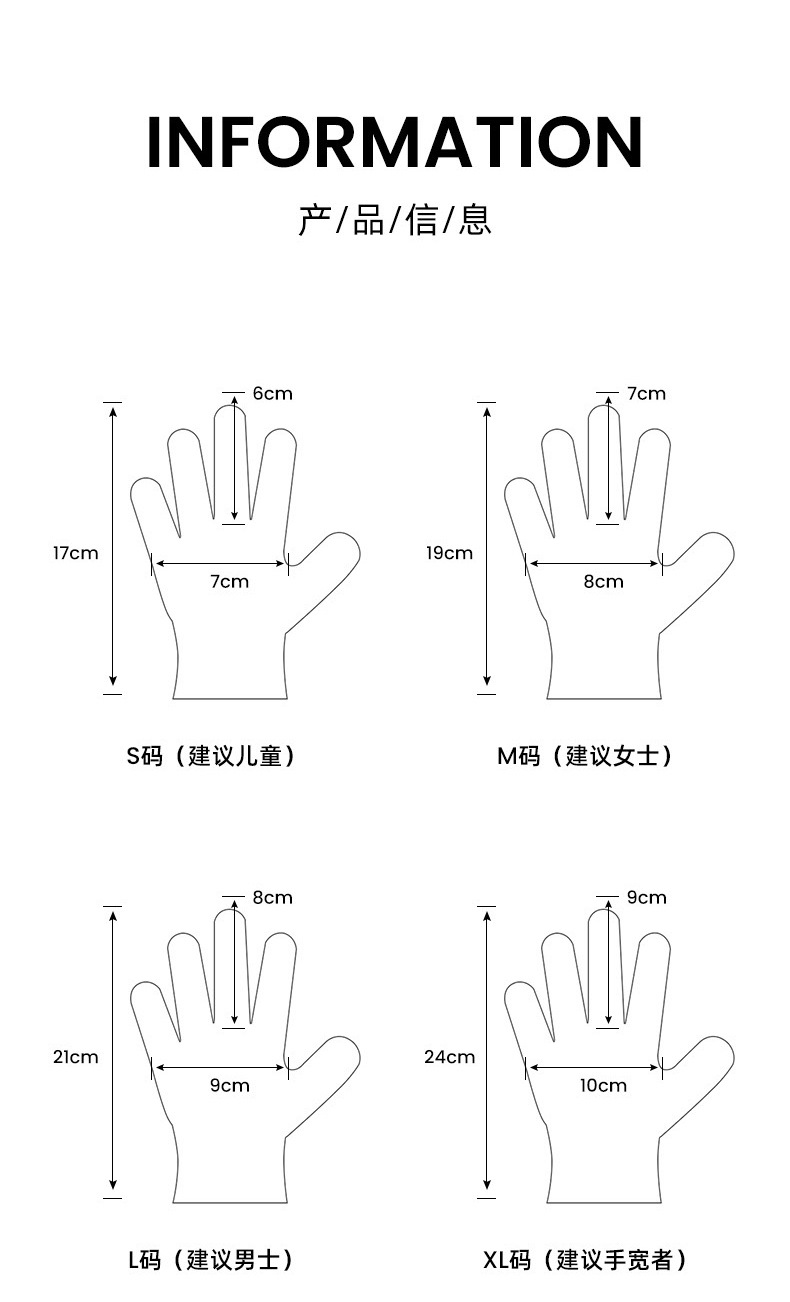 INFORMATION

产/品/信/息

6cm

17cm

7cm

S码（建议儿童）

7cm

19cm

8cm

M码（建议女士）

8cm

21cm

9cm

L码（建议男士）

9cm

24cm

10cm

XL码（建议手宽者）