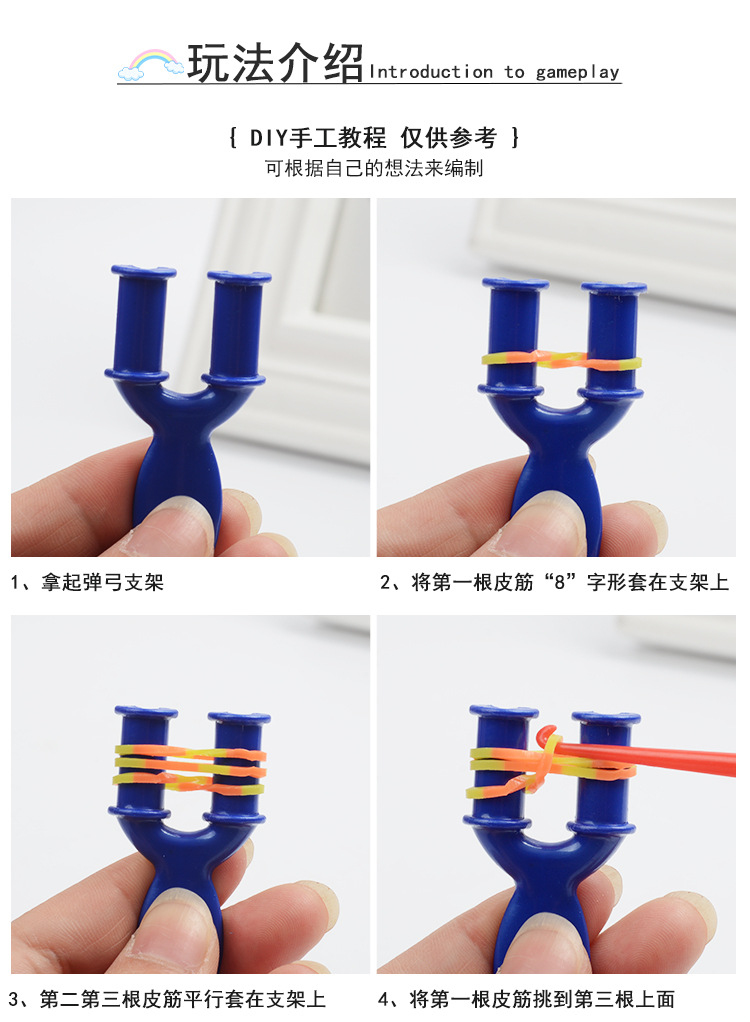 玩法介绍 Introduction to gameplay

{ DIY手工教程 仅供参考 }
可根据自己的想法来编制

1、拿起弹弓支架

2、将第一根皮筋“8”字形套在支架上

3、第二第三根皮筋平行套在支架上

4、将第一根皮筋挑到第三根上面