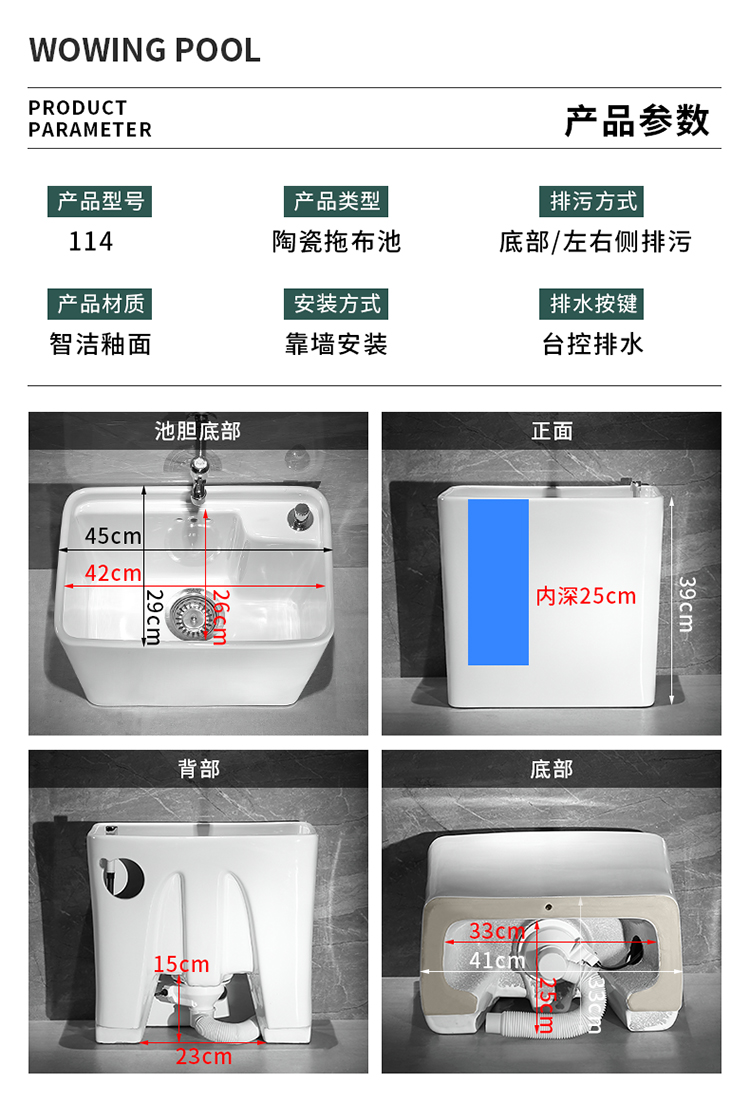 WOWING POOL

PRODUCT PARAMETER

产品参数

产品型号
114

产品类型
陶瓷拖布池

排污方式
底部/左右侧排污

产品材质
智洁釉面

安装方式
靠墙安装

排水按键
台控排水

池胆底部

45cm
42cm
29cm
26cm

正面

内深25cm
39cm

背部

15cm
23cm

底部

33cm
41cm
25cm
33cm