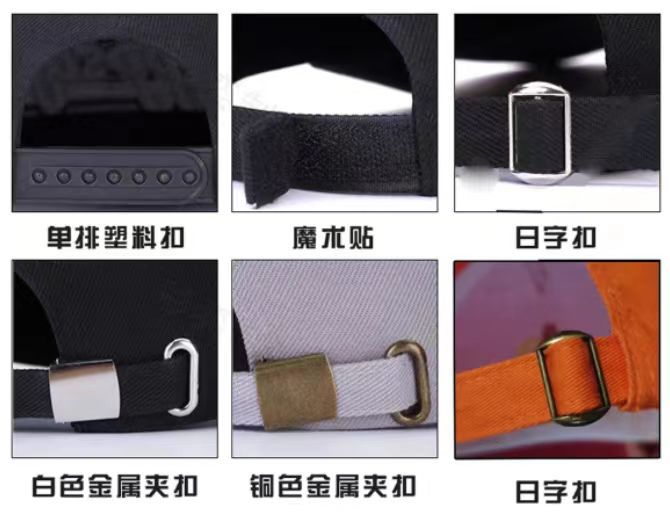 单排塑料扣

魔术贴

日字扣

白色金属夹扣

铜色金属夹扣

日字扣