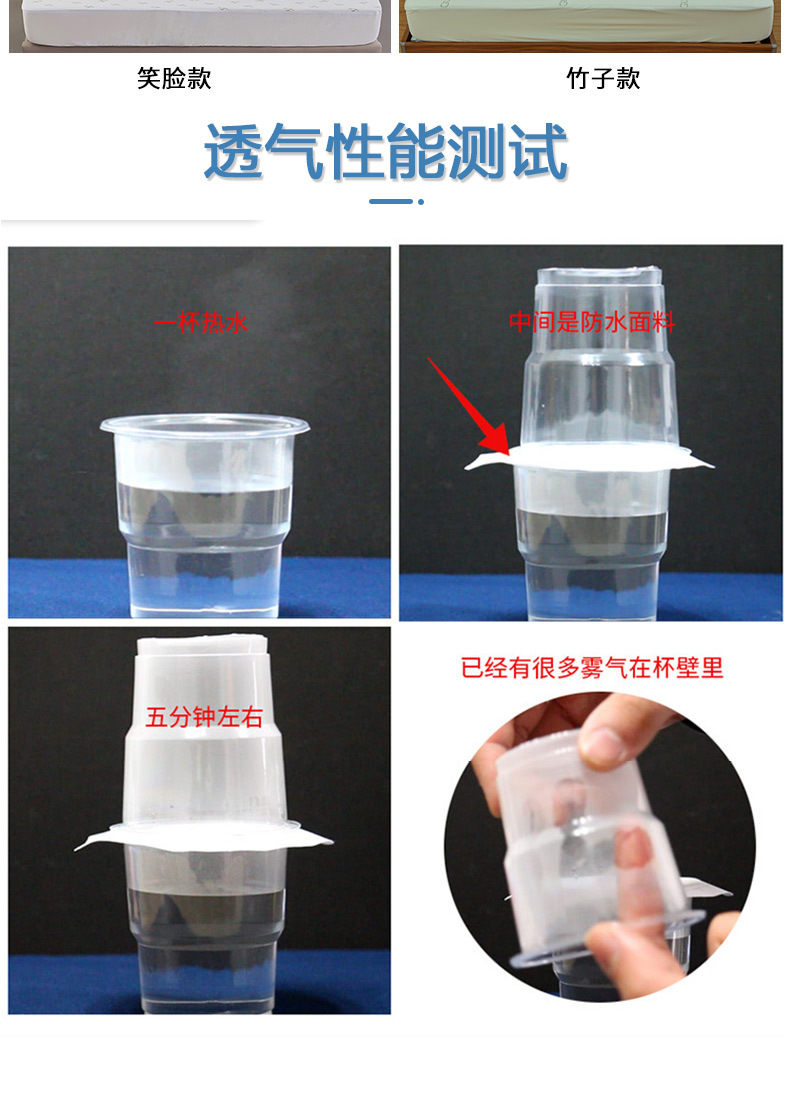 笑脸款

竹子款

透气性能测试

一杯热水

中间是防水面料

五分钟左右

已经有很多雾气在杯壁里