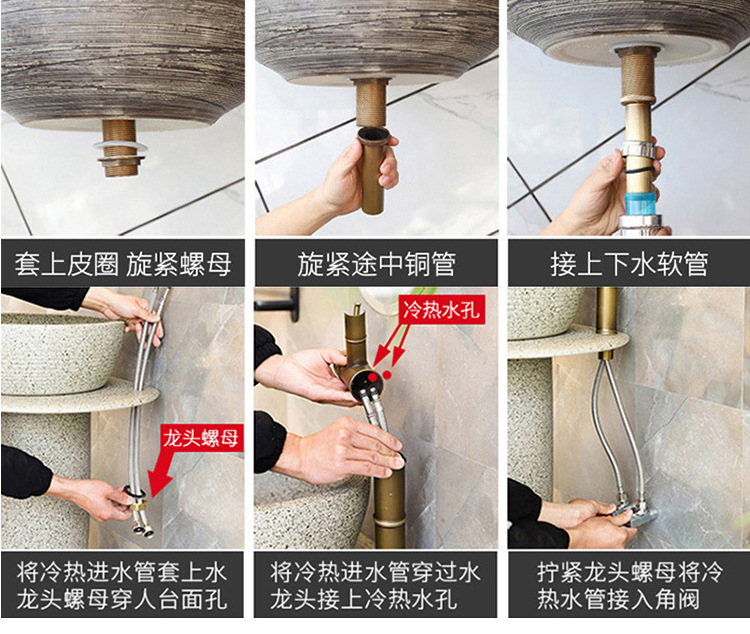 套上皮圈 旋紧螺母

旋紧途中铜管

接上下水软管

龙头螺母

冷热水孔

将冷热进水管套上水龙头螺母穿人台面孔

将冷热进水管穿过水龙头接上冷热水孔

拧紧龙头螺母将冷热水管接入角阀