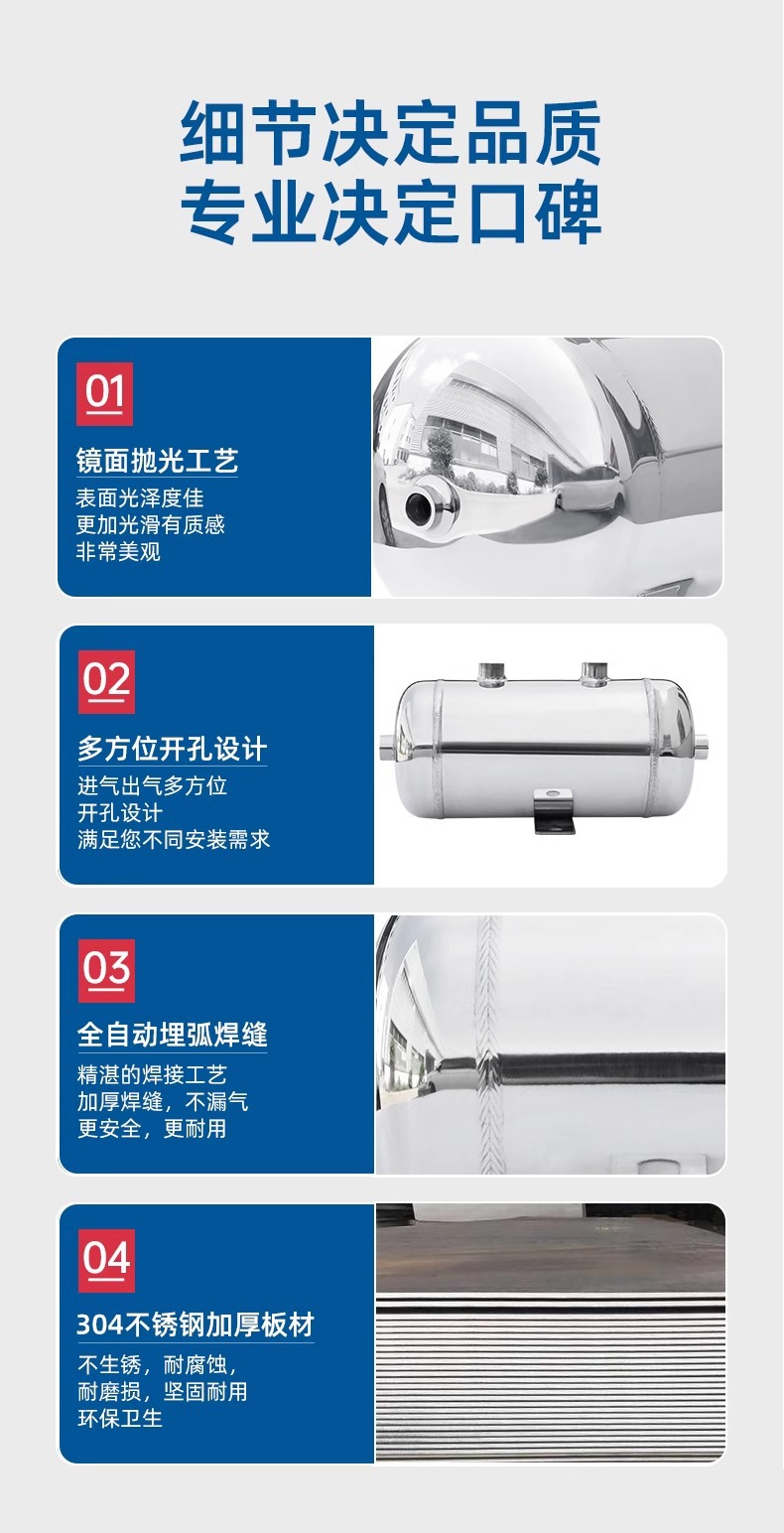 细节决定品质
专业决定口碑

01
镜面抛光工艺
表面光泽度佳
更加光滑有质感
非常美观

02
多方位开孔设计
进气出气多方位
开孔设计
满足您不同安装需求

03
全自动埋弧焊缝
精湛的焊接工艺
加厚焊缝，不漏气
更安全，更耐用

04
304不锈钢加厚板材
不生锈，耐腐蚀，
耐磨损，坚固耐用
环保卫生