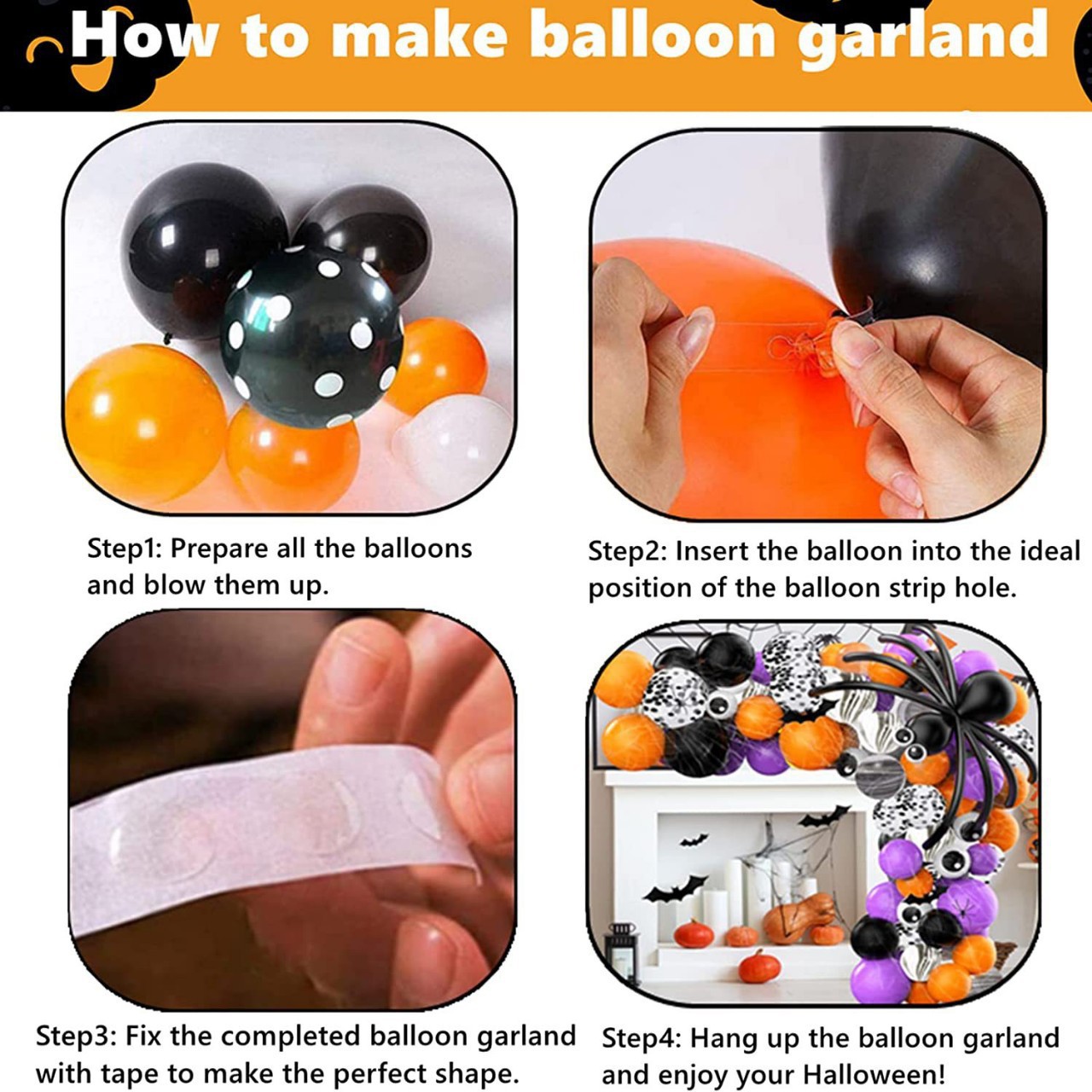 How to make balloon garland

Step1: Prepare all the balloons and blow them up.

Step2: Insert the balloon into the ideal position of the balloon strip hole.

Step3: Fix the completed balloon garland with tape to make the perfect shape.

Step4: Hang up the balloon garland and enjoy your Halloween!