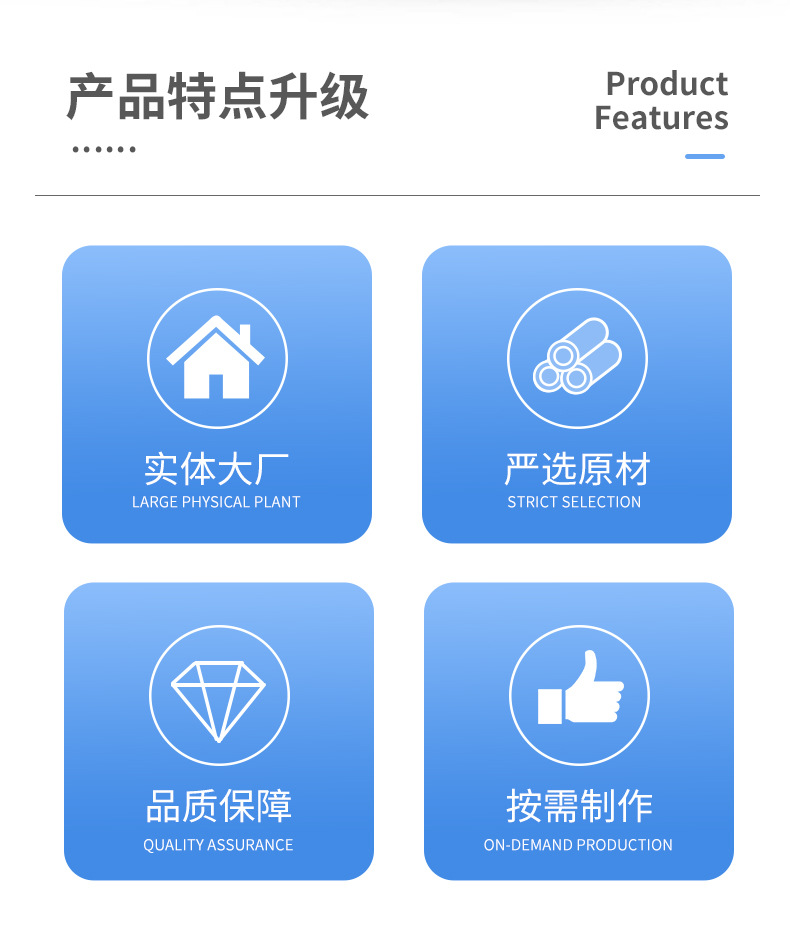 产品特点升级

Product
Features

实体大厂
LARGE PHYSICAL PLANT

严选原材
STRICT SELECTION

品质保障
QUALITY ASSURANCE

按需制作
ON-DEMAND PRODUCTION