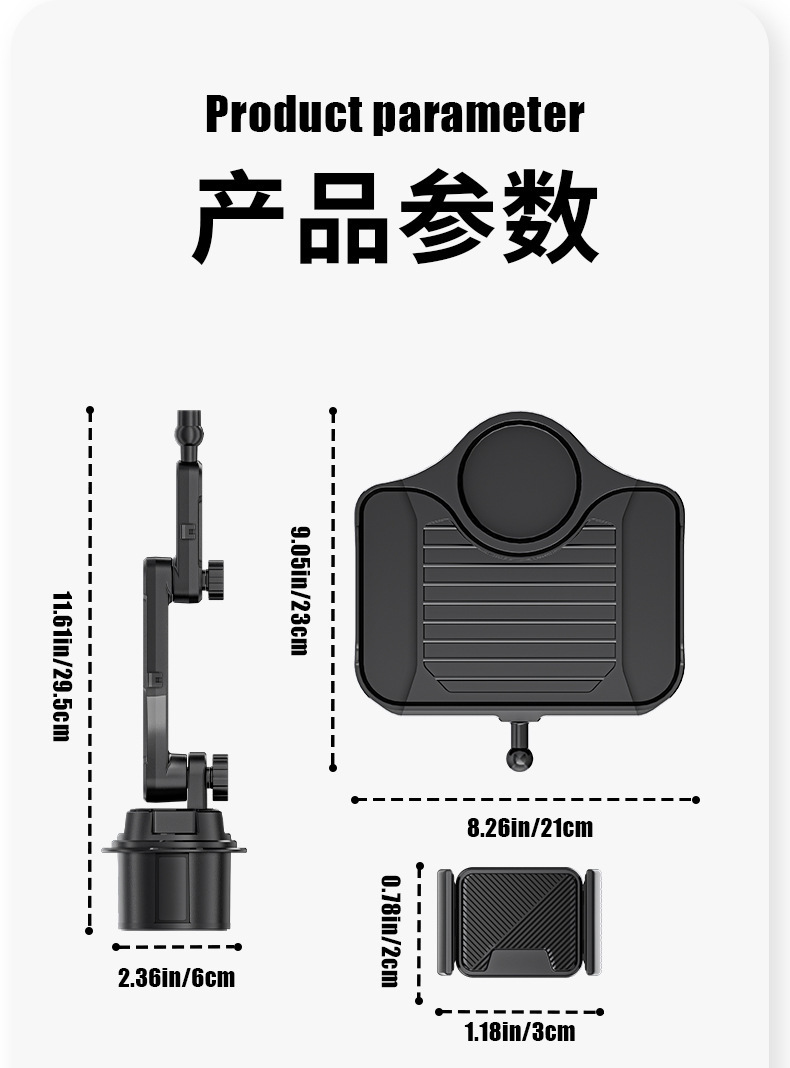 Product parameter
产品参数

11.61in/29.5cm

2.36in/6cm

9.05in/23cm

8.26in/21cm

0.78in/2cm

1.18in/3cm