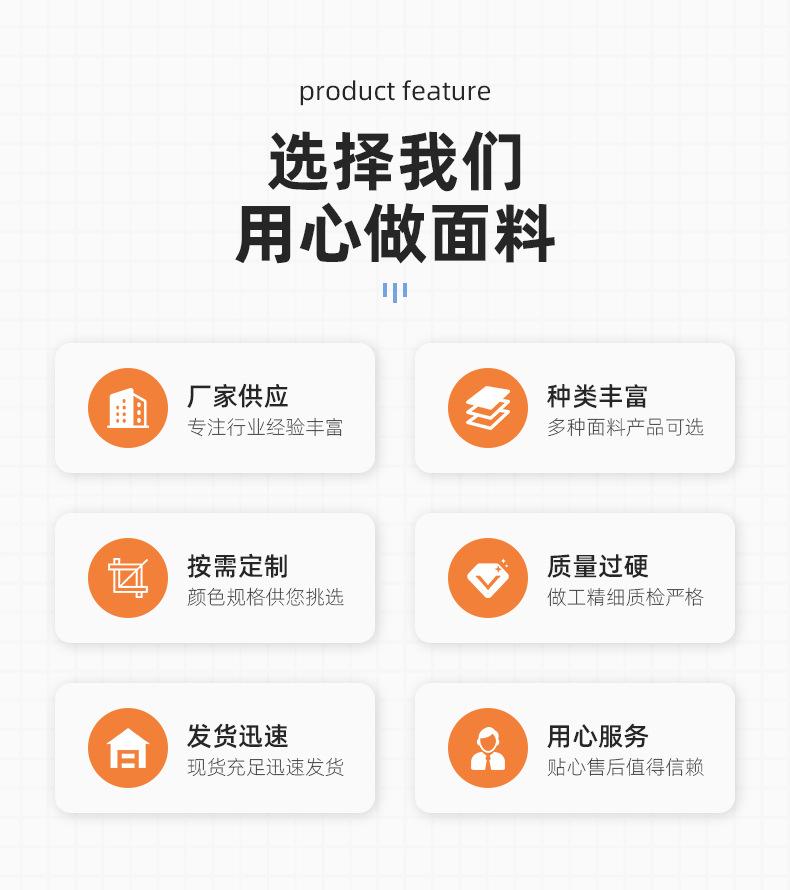 product feature

选择我们
用心做面料

厂家供应
专注行业经验丰富

种类丰富
多种面料产品可选

按需定制
颜色规格供您挑选

质量过硬
做工精细质检严格

发货迅速
现货充足迅速发货

用心服务
贴心售后值得信赖