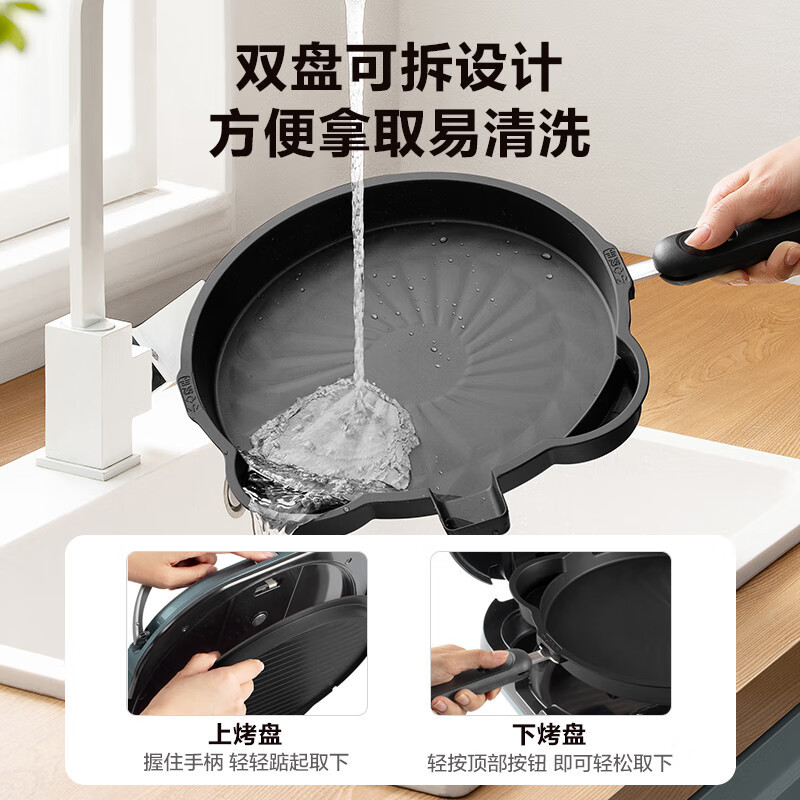 双盘可拆设计
方便拿取易清洗

上烤盘
握住手柄 轻轻踮起取下

下烤盘
轻按顶部按钮 即可轻松取下