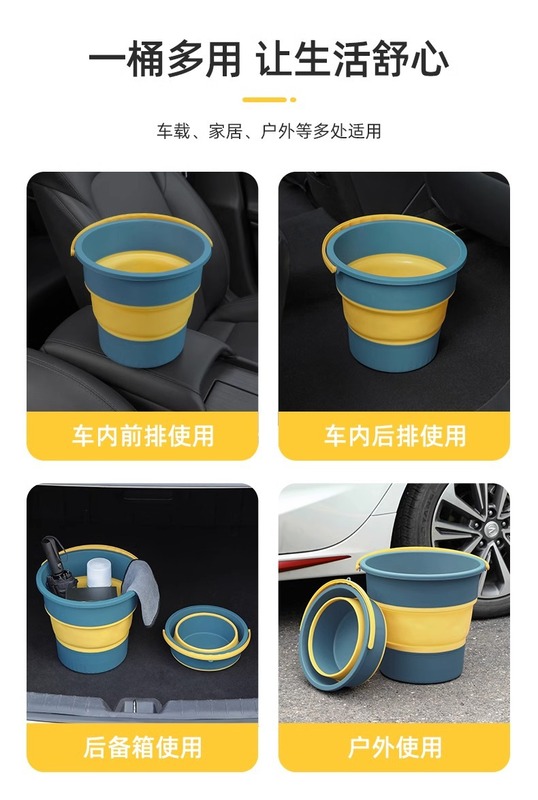 一桶多用 让生活舒心

车载、家居、户外等多处适用

车内前排使用

车内后排使用

后备箱使用

户外使用