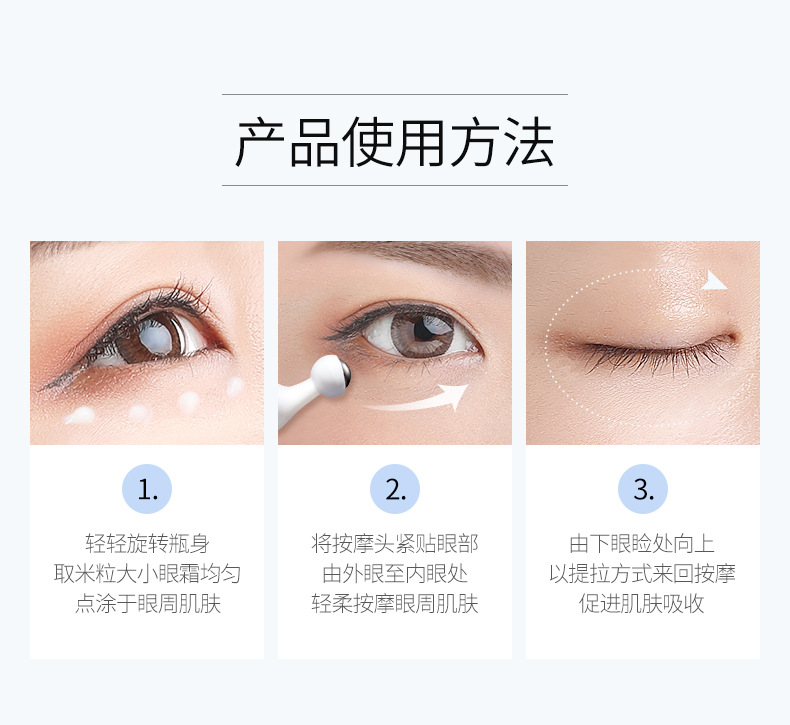 产品使用方法

1.

轻轻旋转瓶身
取米粒大小眼霜均匀
点涂于眼周肌肤

2.

将按摩头紧贴眼部
由外眼至内眼处
轻柔按摩眼周肌肤

3.

由下眼睑处向上
以提拉方式来回按摩
促进肌肤吸收