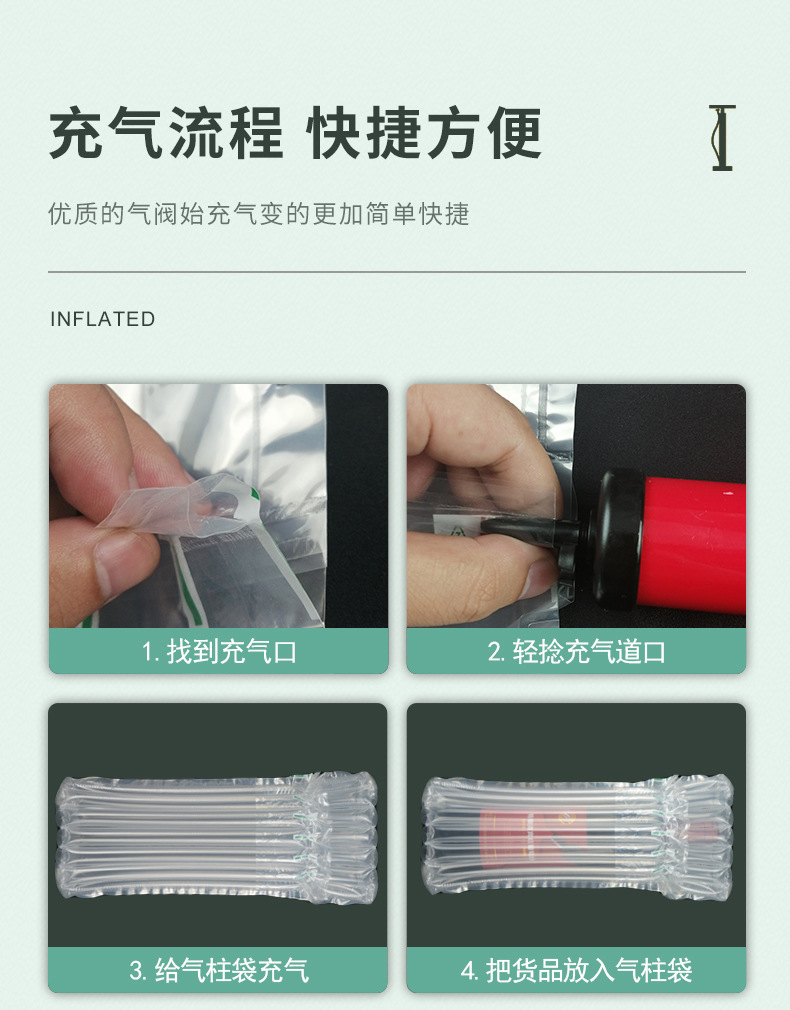 充气流程 快捷方便

优质的气阀始充气变的更加简单快捷

INFLATED

1. 找到充气口

2. 轻捻充气道口

3. 给气柱袋充气

4. 把货品放入气柱袋