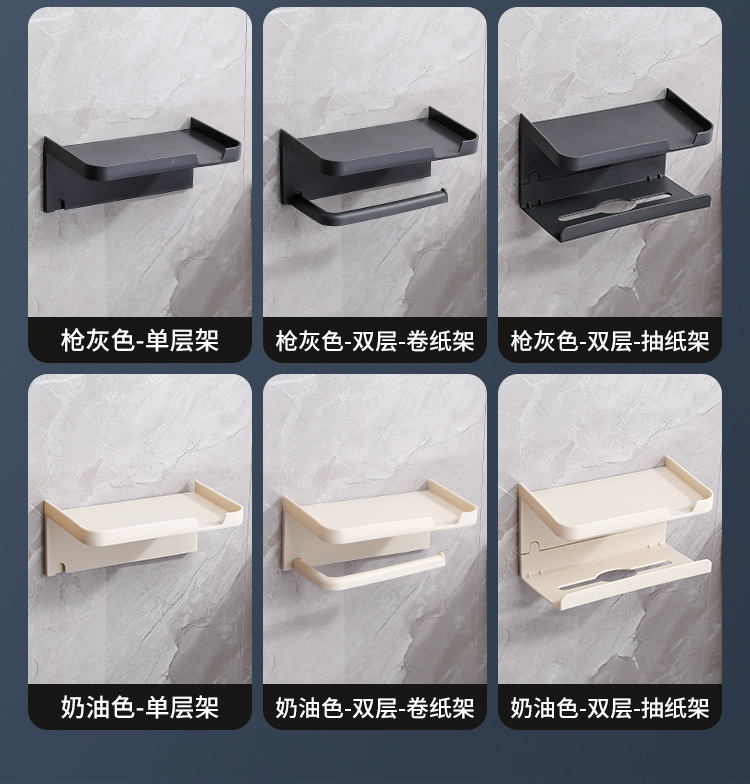 枪灰色-单层架

枪灰色-双层-卷纸架

枪灰色-双层-抽纸架

奶油色-单层架

奶油色-双层-卷纸架

奶油色-双层-抽纸架