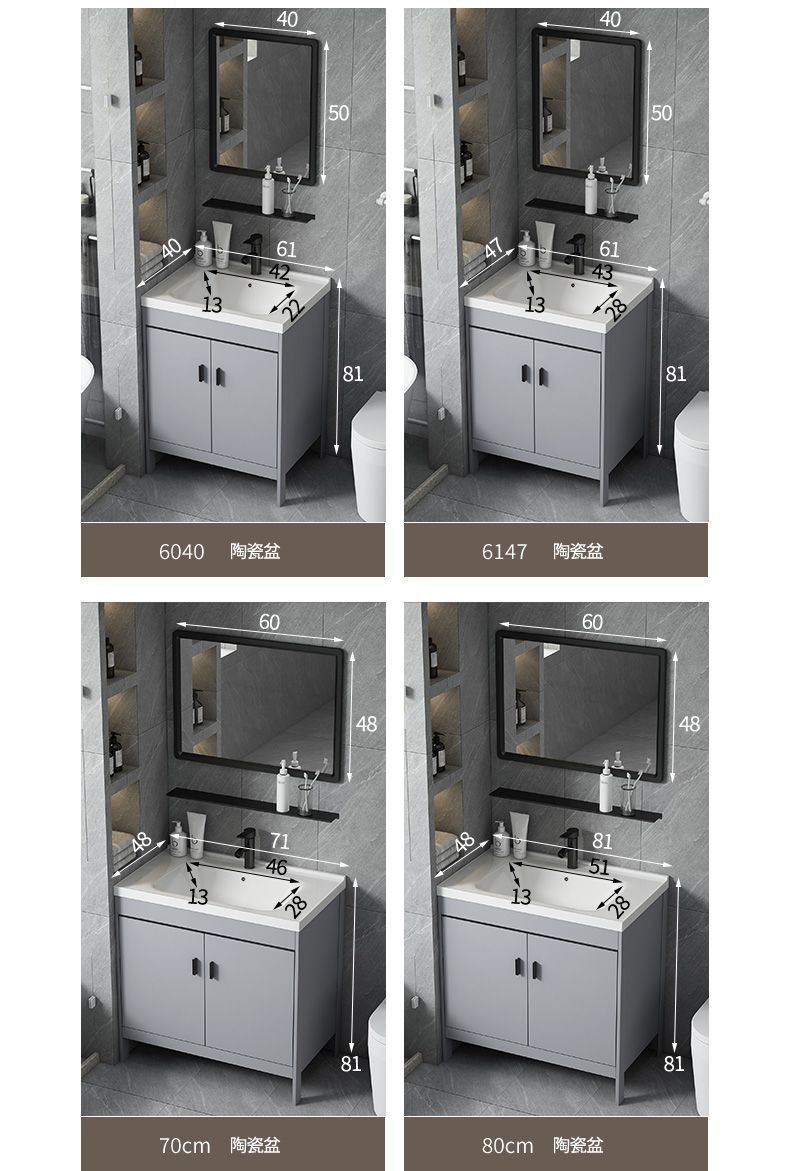 40
50
40
61
42
13
22
81
6040 陶瓷盆

40
50
47
61
43
13
28
81
6147 陶瓷盆

60
48
48
71
46
13
28
81
70cm 陶瓷盆

60
48
48
81
51
13
28
81
80cm 陶瓷盆