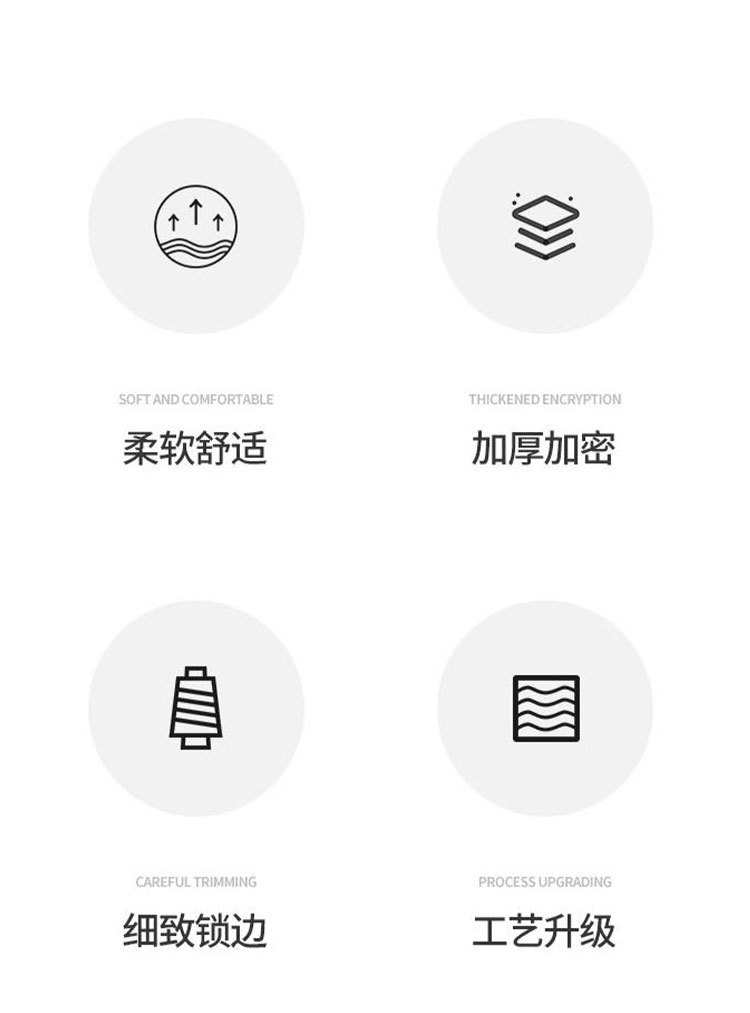 SOFT AND COMFORTABLE

柔软舒适

THICKENED ENCRYPTION

加厚加密

CAREFUL TRIMMING

细致锁边

PROCESS UPGRADING

工艺升级