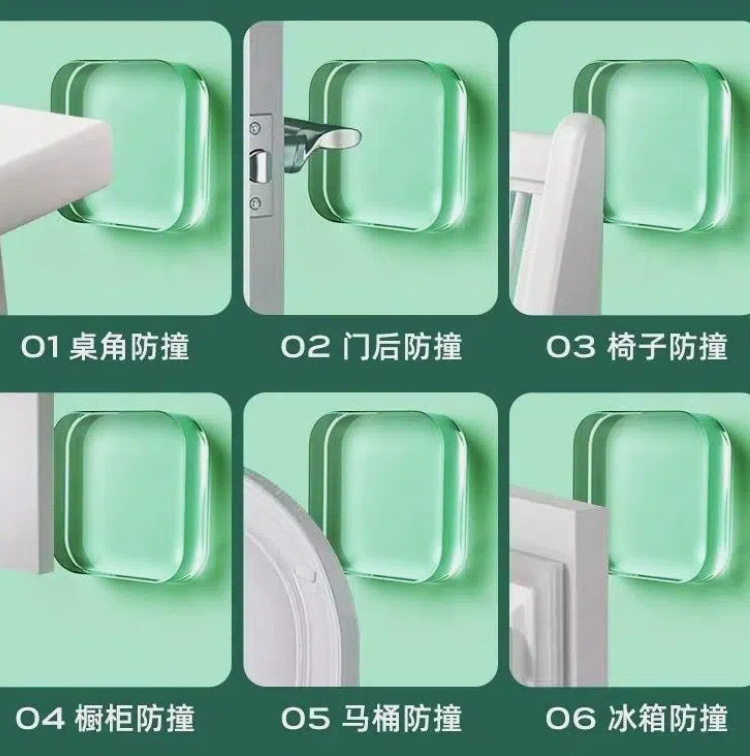 01 桌角防撞

02 门后防撞

03 椅子防撞

04 橱柜防撞

05 马桶防撞

06 冰箱防撞