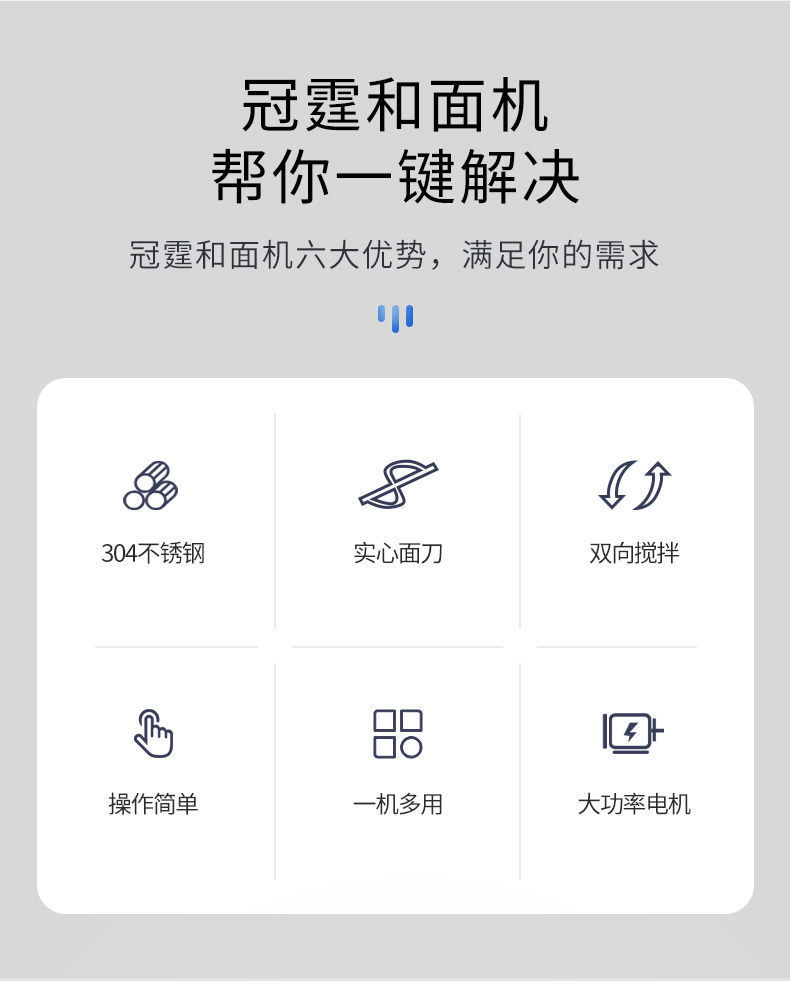 冠霆和面机
帮你一键解决

冠霆和面机六大优势，满足你的需求

304不锈钢

实心面刀

双向搅拌

操作简单

一机多用

大功率电机