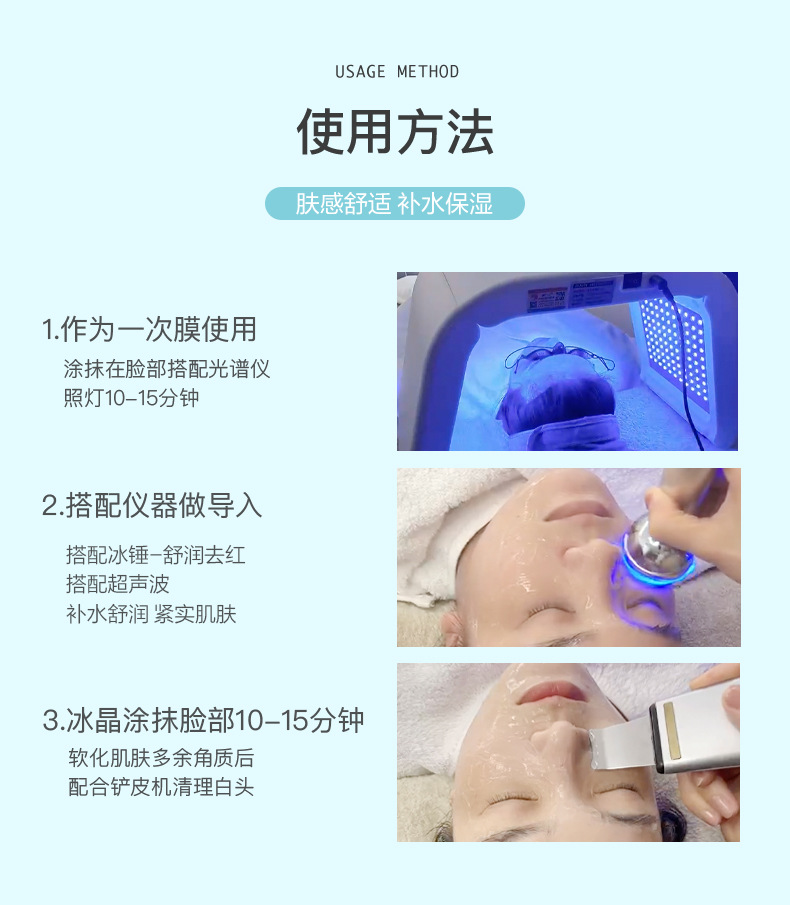 USAGE METHOD

使用方法

肤感舒适 补水保湿

1.作为一次膜使用

涂抹在脸部搭配光谱仪
照灯10-15分钟

2.搭配仪器做导入

搭配冰锤-舒润去红
搭配超声波
补水舒润 紧实肌肤

3.冰晶涂抹脸部10-15分钟

软化肌肤多余角质后
配合铲皮机清理白头