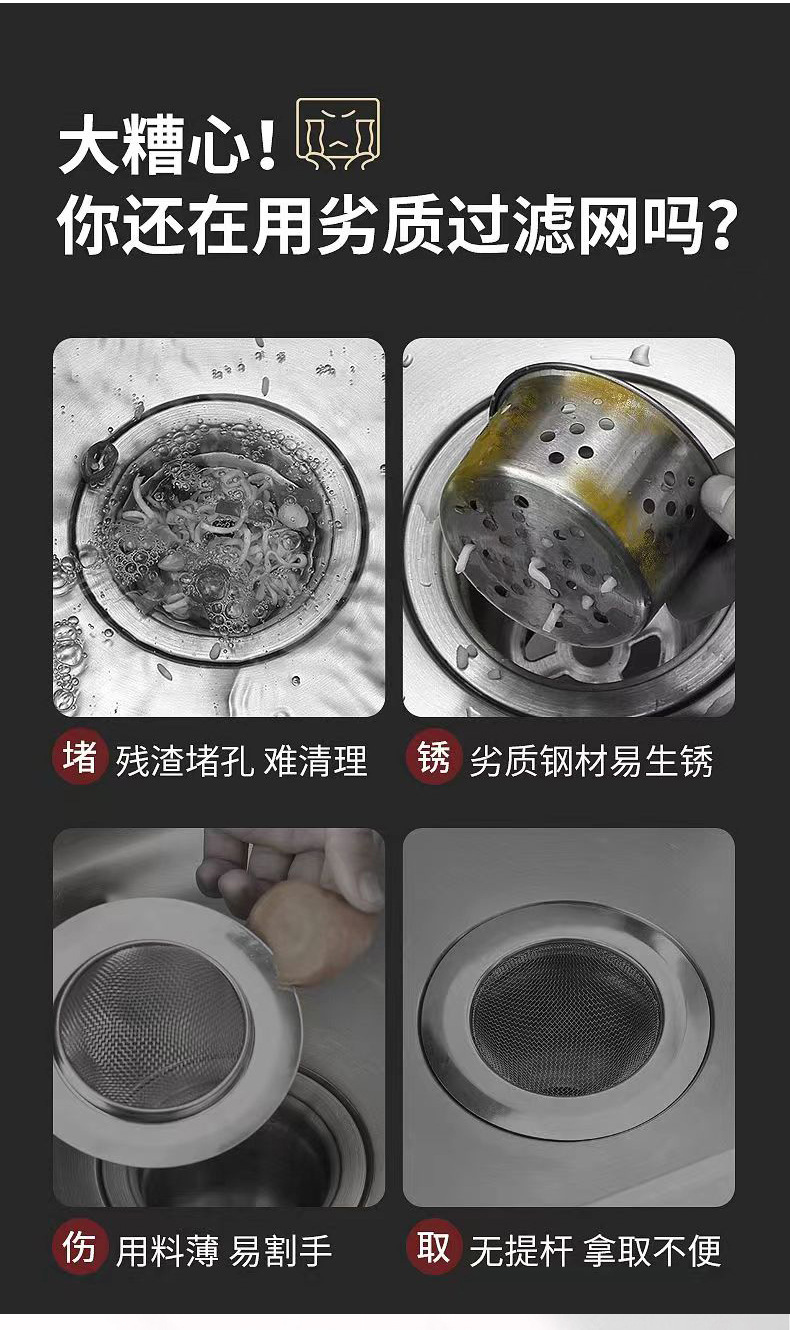 大糟心！
你还在用劣质过滤网吗？

堵 残渣堵孔 难清理

锈 劣质钢材易生锈

伤 用料薄 易割手

取 无提杆 拿取不便