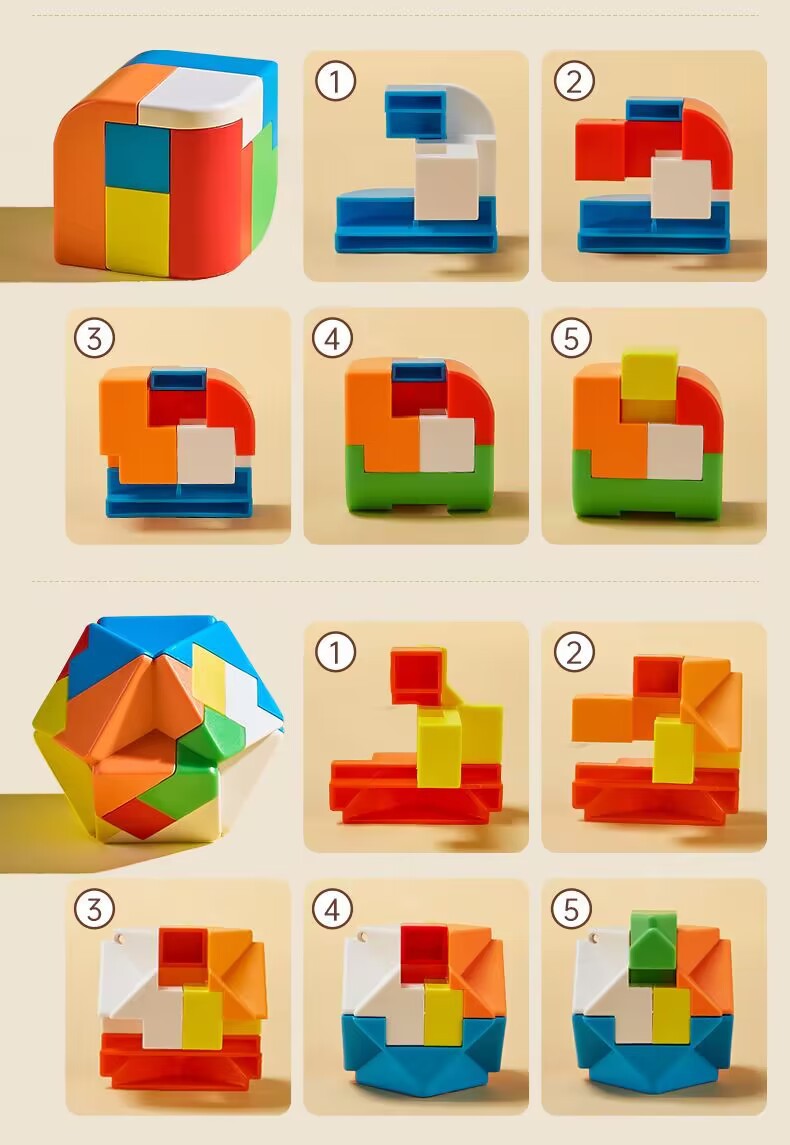 ①
②
③
④
⑤
①
②
③
④
⑤