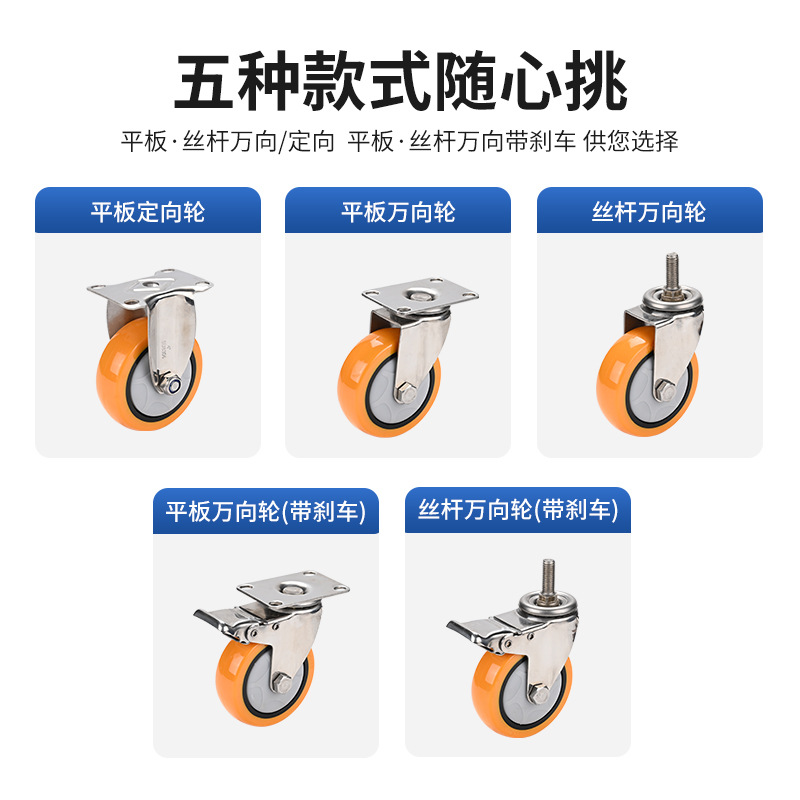 五种款式随心挑

平板·丝杆万向/定向 平板·丝杆万向带刹车 供您选择

平板定向轮

平板万向轮

丝杆万向轮

平板万向轮(带刹车)

丝杆万向轮(带刹车)