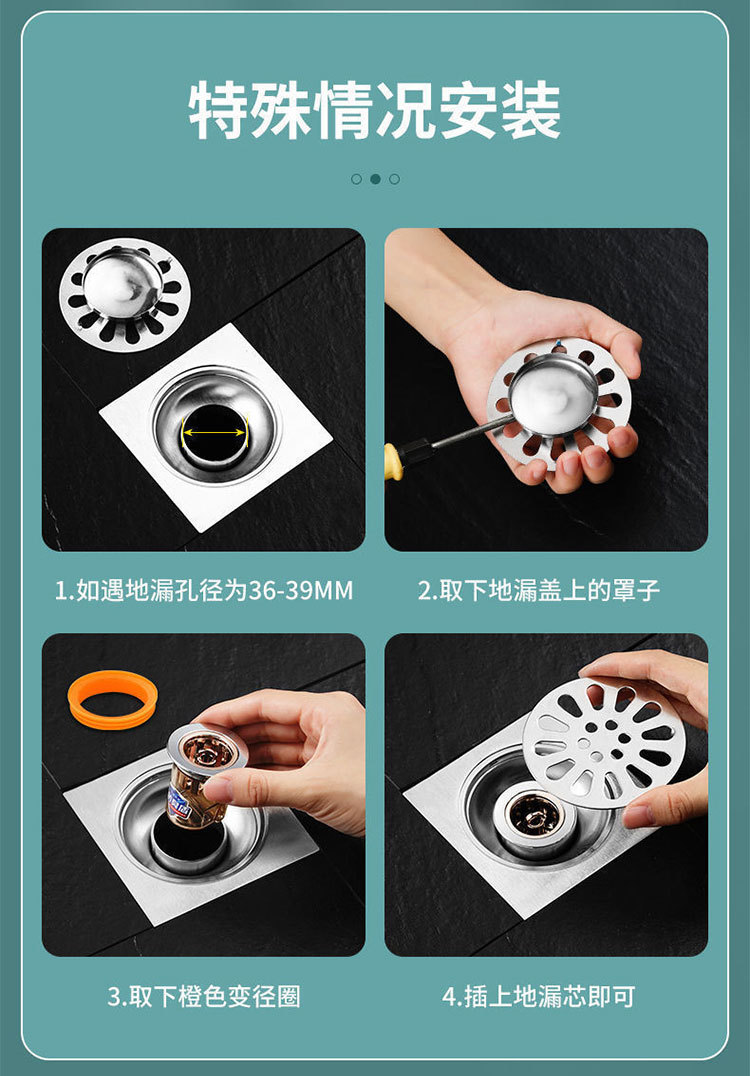 特殊情况安装

1.如遇地漏孔径为36-39MM

2.取下地漏盖上的罩子

3.取下橙色变径圈

4.插上地漏芯即可