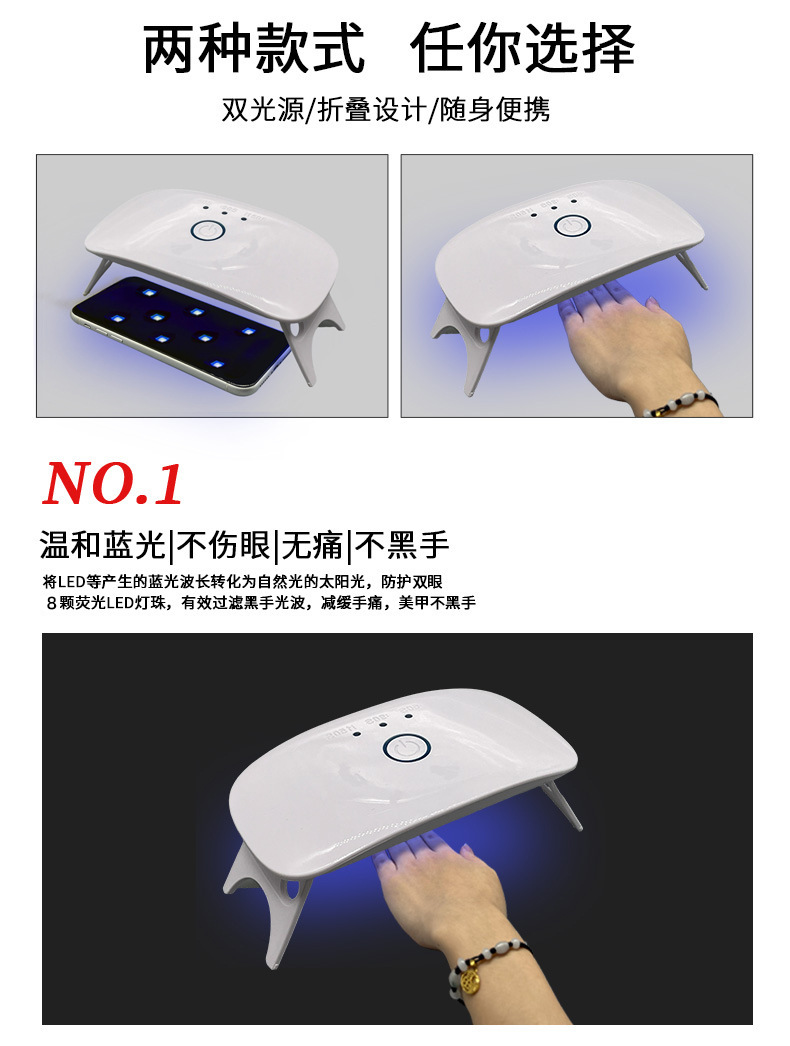 两种款式 任你选择

双光源/折叠设计/随身便携

NO.1

温和蓝光|不伤眼|无痛|不黑手

将LED等产生的蓝光波长转化为自然光的太阳光，防护双眼
8颗荧光LED灯珠，有效过滤黑手光波，减缓手痛，美甲不黑手