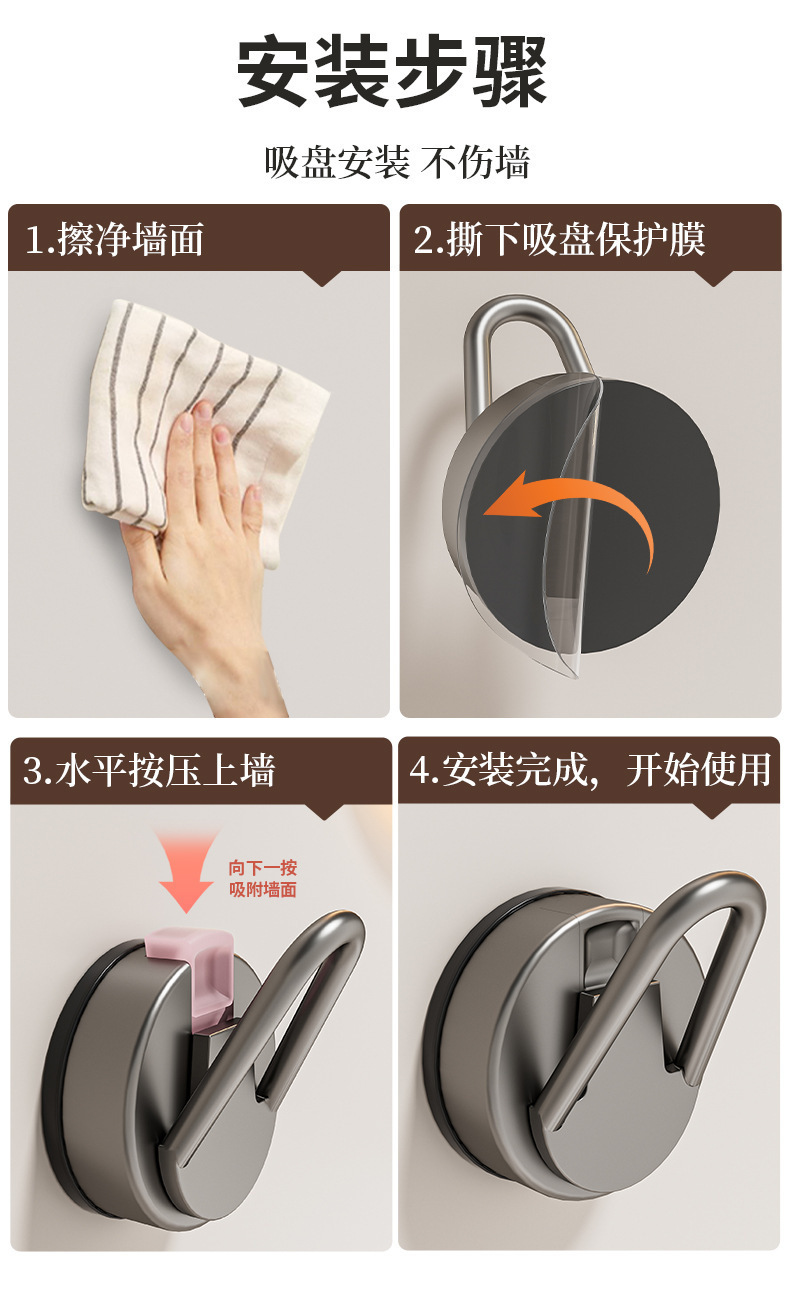 安装步骤

吸盘安装 不伤墙

1.擦净墙面

2.撕下吸盘保护膜

3.水平按压上墙

向下一按
吸附墙面

4.安装完成，开始使用