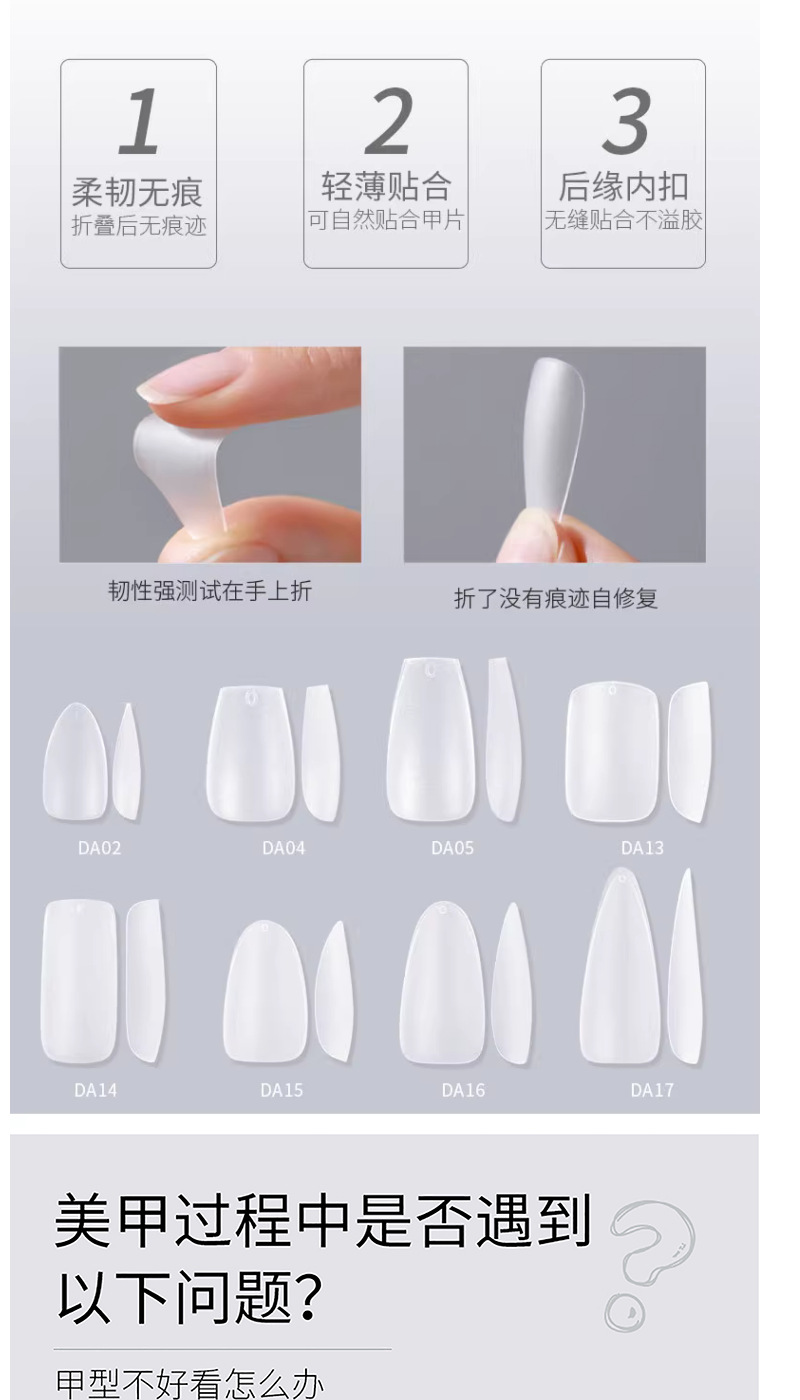 1
柔韧无痕
折叠后无痕迹

2
轻薄贴合
可自然贴合甲片

3
后缘内扣
无缝贴合不溢胶

韧性强测试在手上折

折了没有痕迹自修复

DA02

DA04

DA05

DA13

DA14

DA15

DA16

DA17

美甲过程中是否遇到以下问题?

甲型不好看怎么办