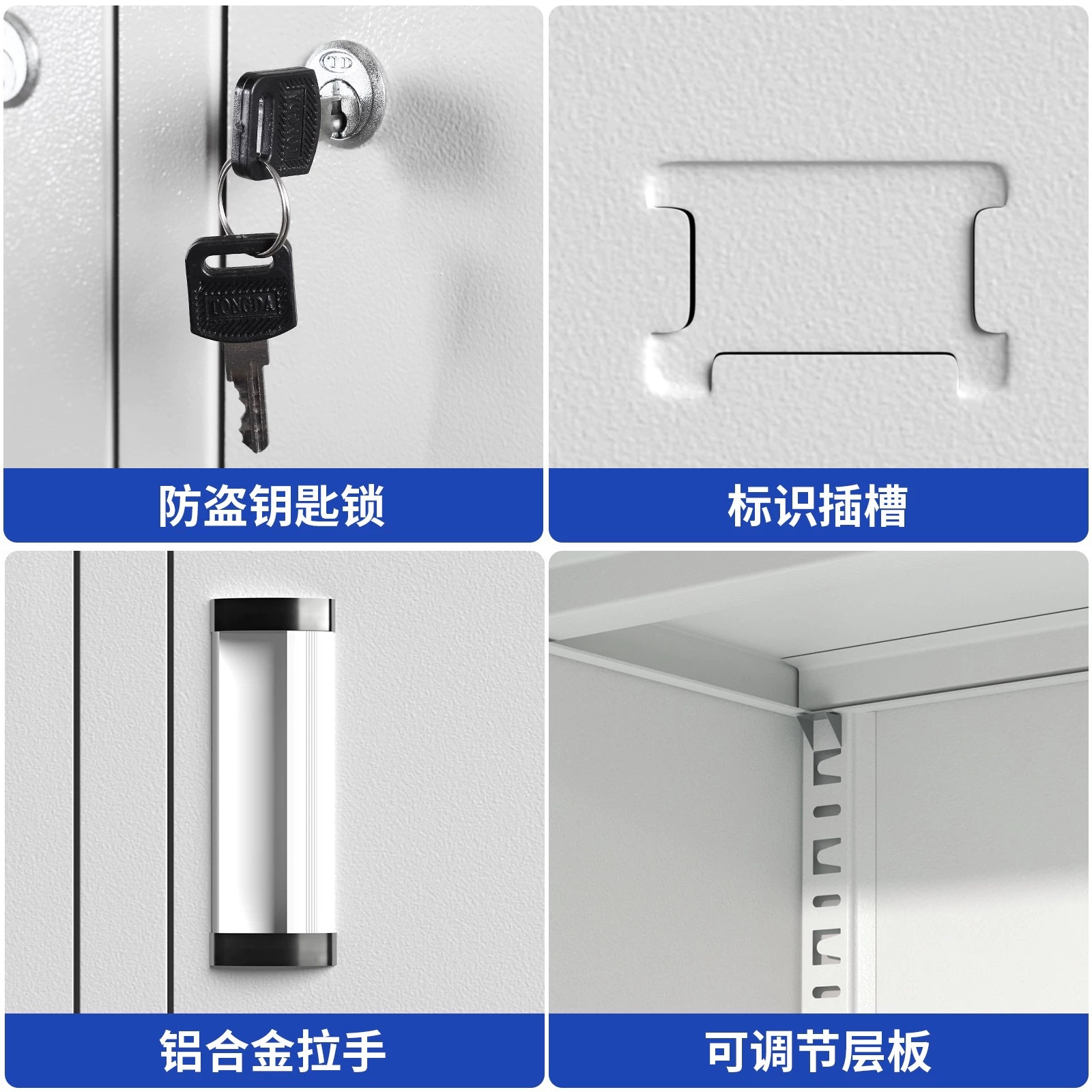 TONGDA

防盗钥匙锁

标识插槽

铝合金拉手

可调节层板