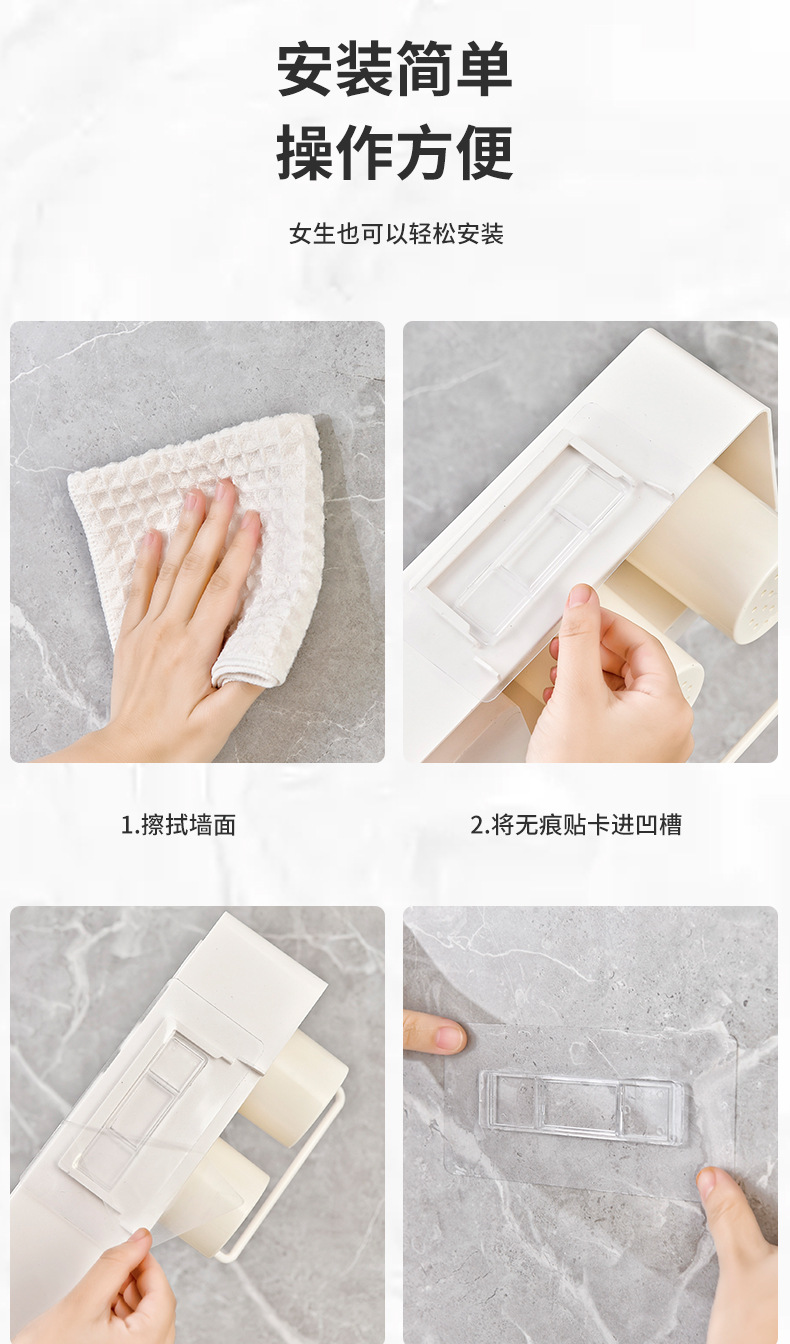 安装简单
操作方便

女生也可以轻松安装

1.擦拭墙面

2.将无痕贴卡进凹槽