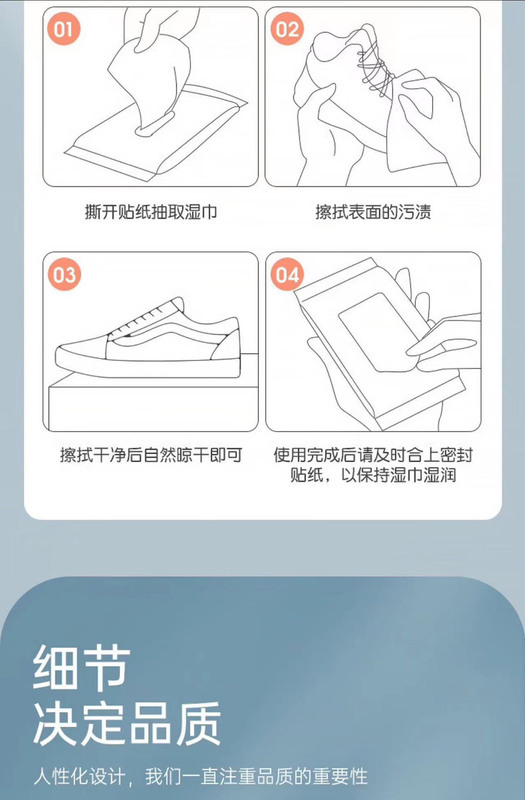 01

撕开贴纸抽取湿巾

02

擦拭表面的污渍

03

擦拭干净后自然晾干即可

04

使用完成后请及时合上密封贴纸，以保持湿巾湿润

细节
决定品质

人性化设计，我们一直注重品质的重要性