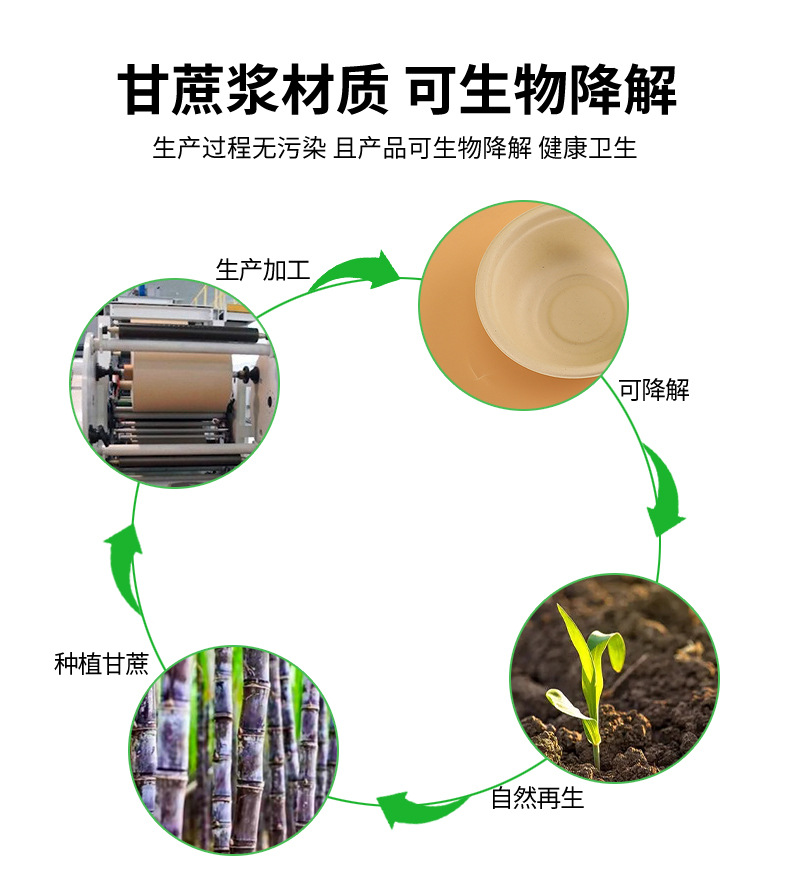 甘蔗浆材质 可生物降解

生产过程无污染 且产品可生物降解 健康卫生

生产加工

可降解

自然再生

种植甘蔗