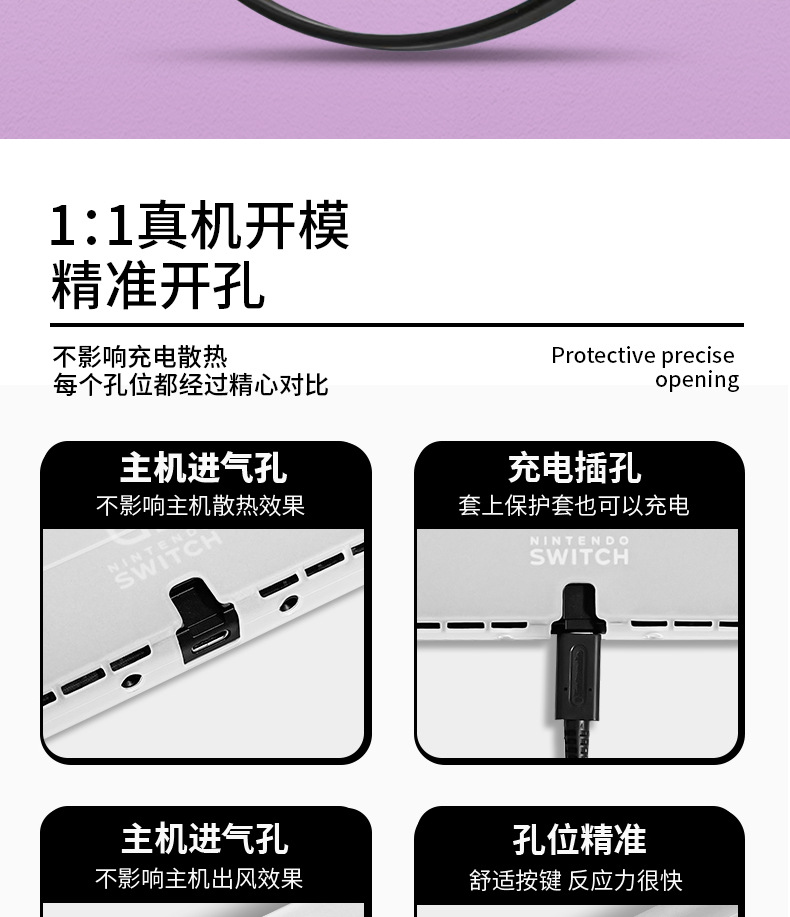 1:1真机开模
精准开孔

不影响充电散热
每个孔位都经过精心对比

Protective precise opening

主机进气孔
不影响主机散热效果

NINTENDO SWITCH

充电插孔
套上保护套也可以充电

NINTENDO SWITCH

主机进气孔
不影响主机出风效果

孔位精准
舒适按键 反应力很快