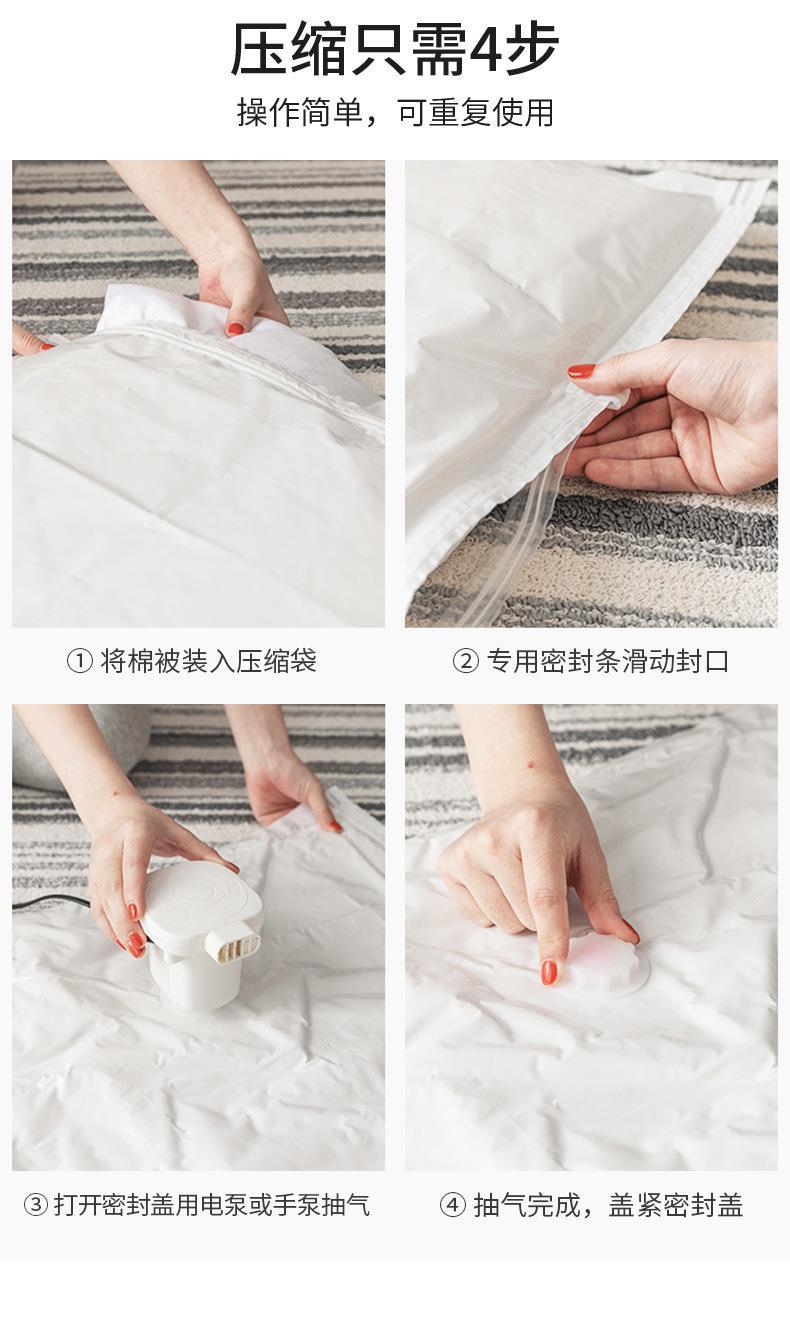 压缩只需4步

操作简单，可重复使用

① 将棉被装入压缩袋

② 专用密封条滑动封口

③ 打开密封盖用电泵或手泵抽气

④ 抽气完成，盖紧密封盖