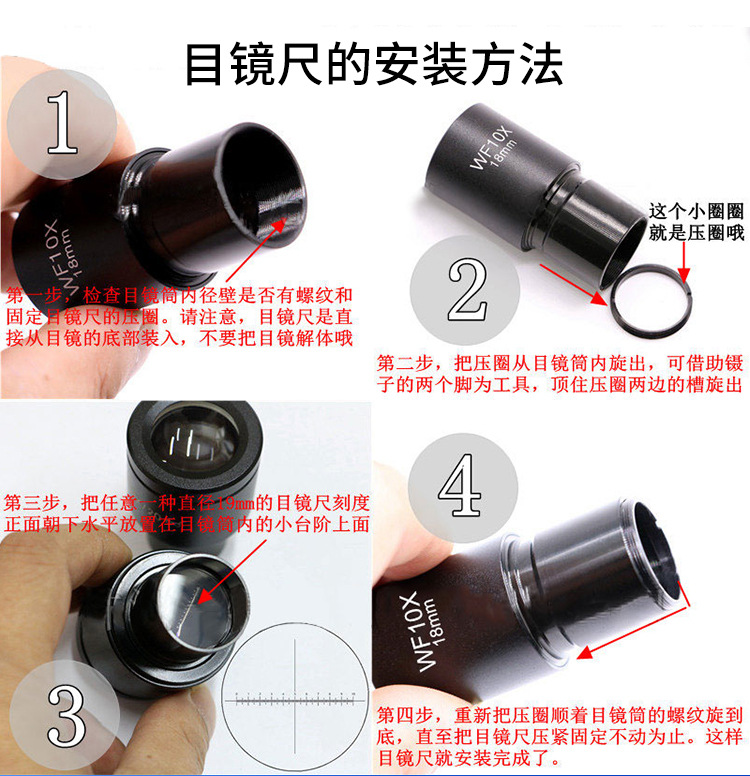 目镜尺的安装方法

1

WF10X
18mm

第一步，检查目镜筒内径壁是否有螺纹和固定目镜尺的压圈。请注意，目镜尺是直接从目镜的底部装入，不要把目镜解体哦

WF10X
18mm

这个小圈圈就是压圈哦

2

第二步，把压圈从目镜筒内旋出，可借助镊子的两个脚为工具，顶住压圈两边的槽旋出

第三步，把任意一种直径19mm的目镜尺刻度正面朝下水平放置在目镜筒内的小台阶上面

3

4

WF10X
18mm

第四步，重新把压圈顺着目镜筒的螺纹旋到底，直至把目镜尺压紧固定不动为止。这样目镜尺就安装完成了。