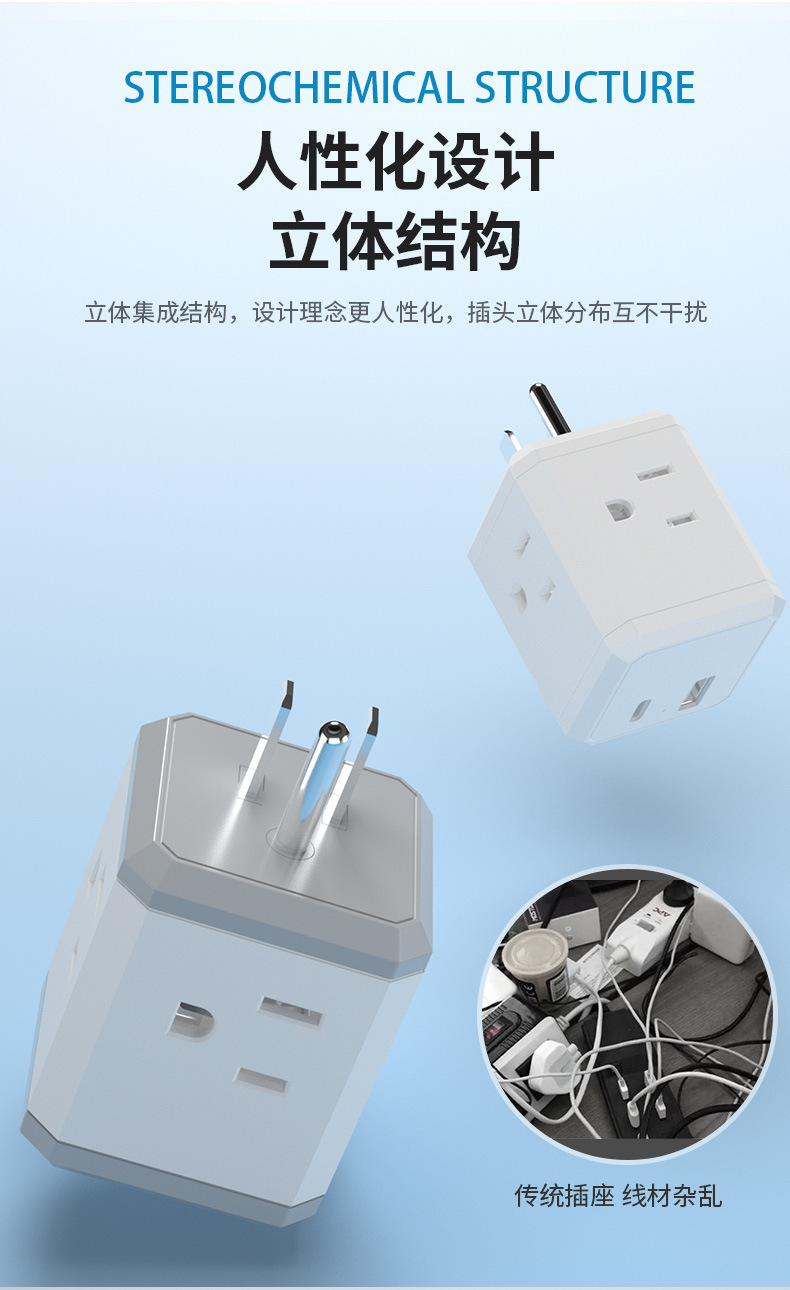 STEREOCHEMICAL STRUCTURE

人性化设计
立体结构

立体集成结构，设计理念更人性化，插头立体分布互不干扰

传统插座 线材杂乱