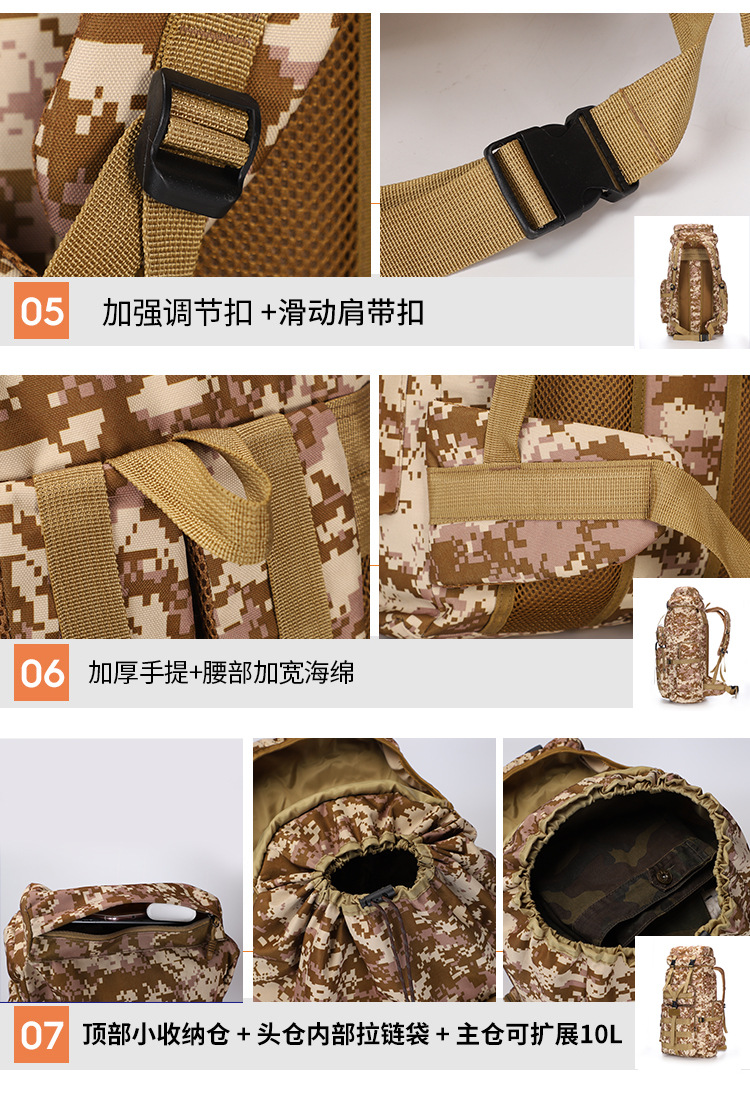 05 加强调节扣 +滑动肩带扣

06 加厚手提+腰部加宽海绵

07 顶部小收纳仓 + 头仓内部拉链袋 + 主仓可扩展10L