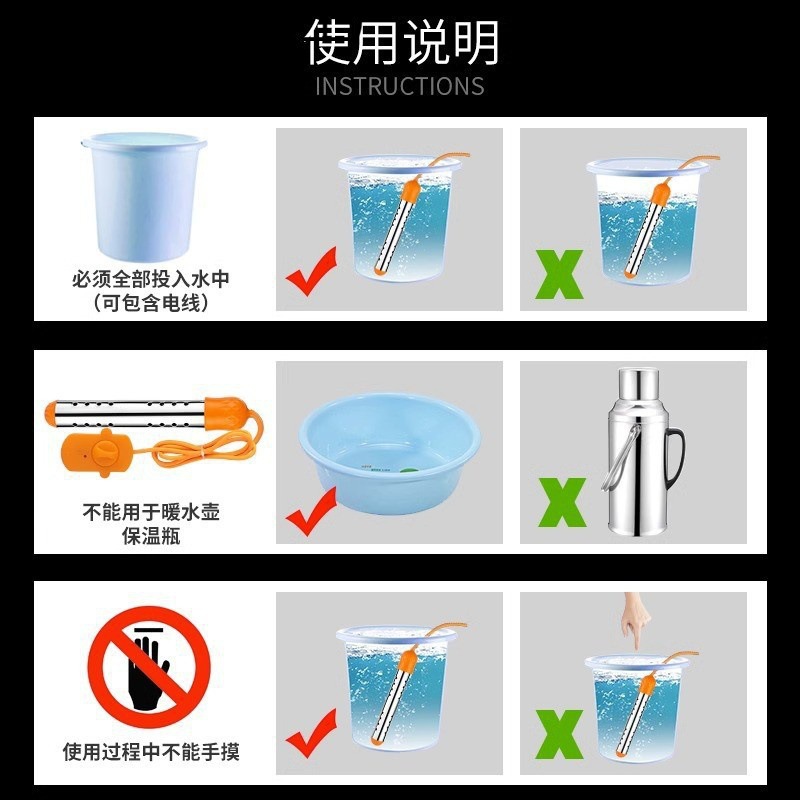 使用说明
INSTRUCTIONS

必须全部投入水中
(可包含电线)

X

不能用于暖水壶
保温瓶

X

使用过程中不能手摸

X