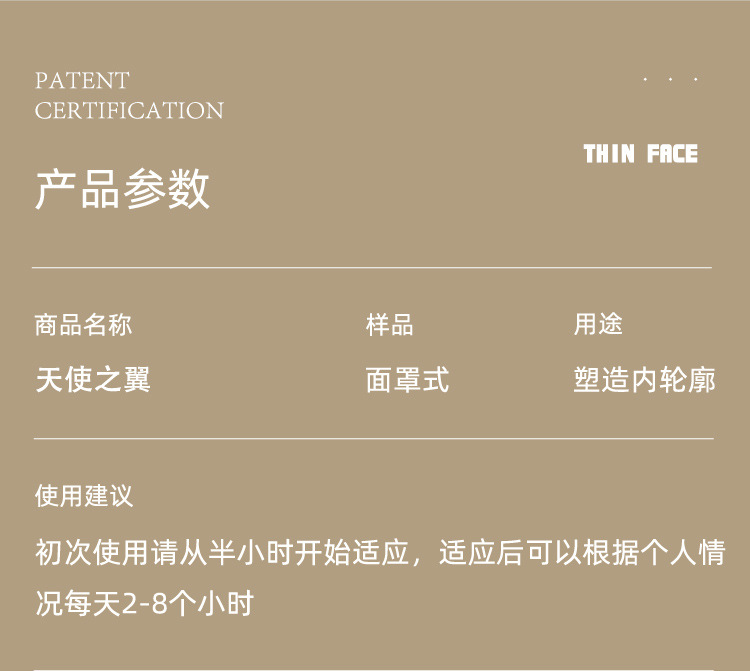 PATENT
CERTIFICATION

THIN FACE

产品参数

商品名称
天使之翼

样品
面罩式

用途
塑造内轮廓

使用建议

初次使用请从半小时开始适应，适应后可以根据个人情况每天2-8个小时