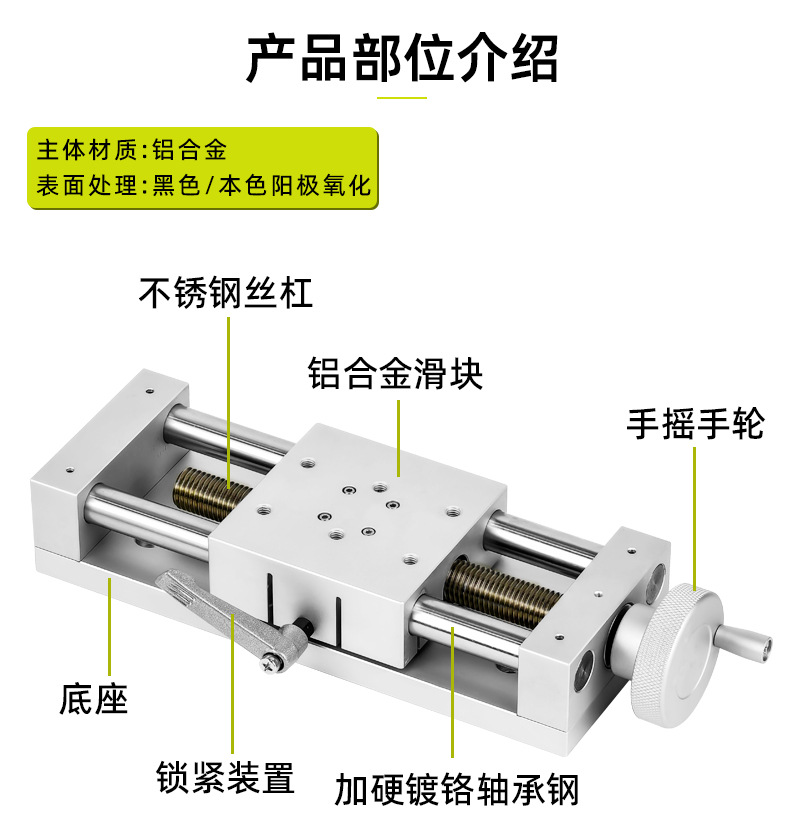 产品部位介绍

主体材质:铝合金
表面处理:黑色/本色阳极氧化

不锈钢丝杠

铝合金滑块

手摇手轮

底座

锁紧装置

加硬镀铬轴承钢