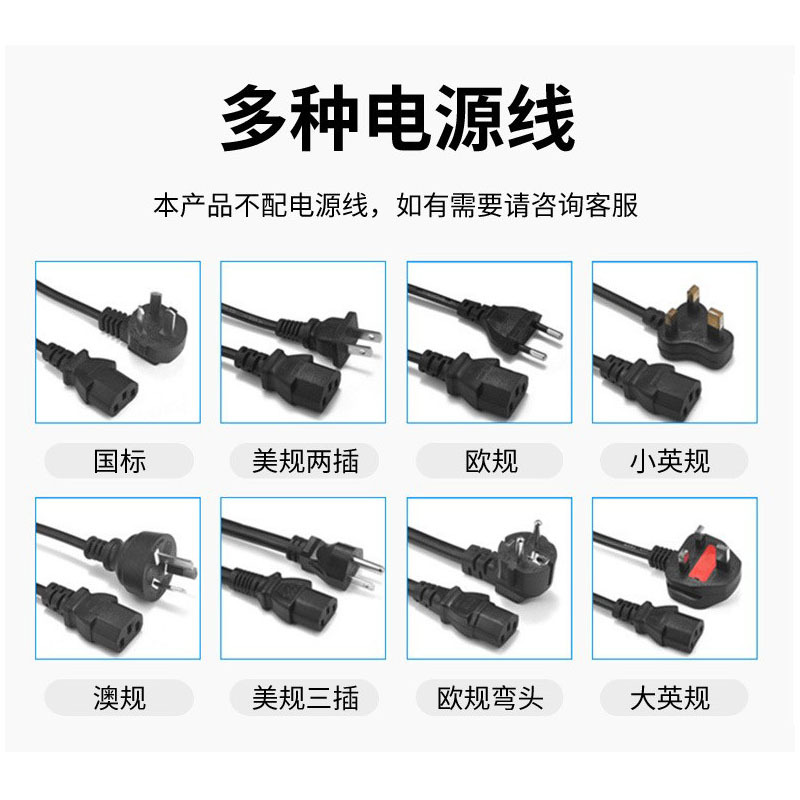 多种电源线

本产品不配电源线，如有需要请咨询客服

国标

美规两插

欧规

小英规

澳规

美规三插

欧规弯头

大英规